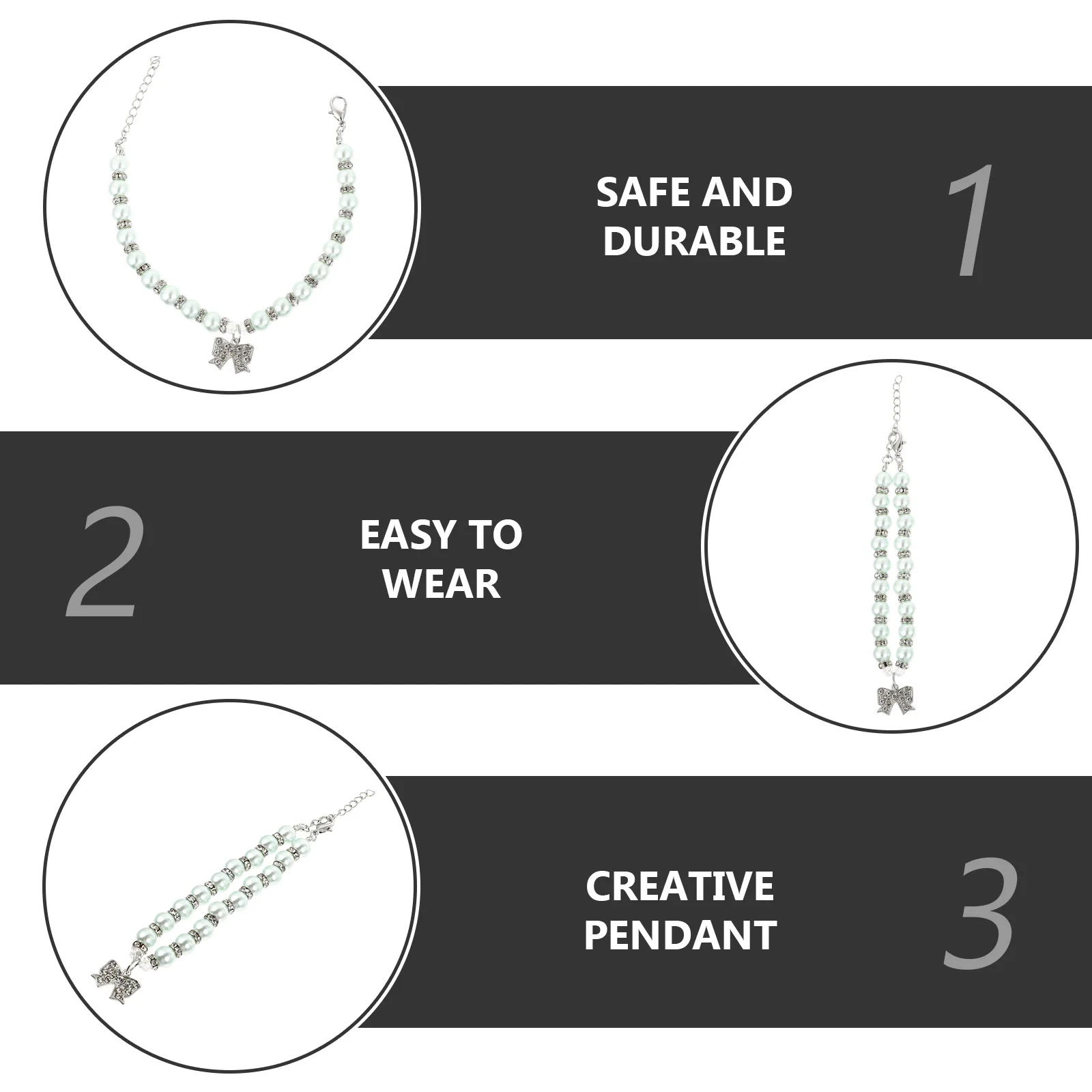 SAFE AND DURABLE

1

2

EASY TO WEAR

CREATIVE PENDANT

3