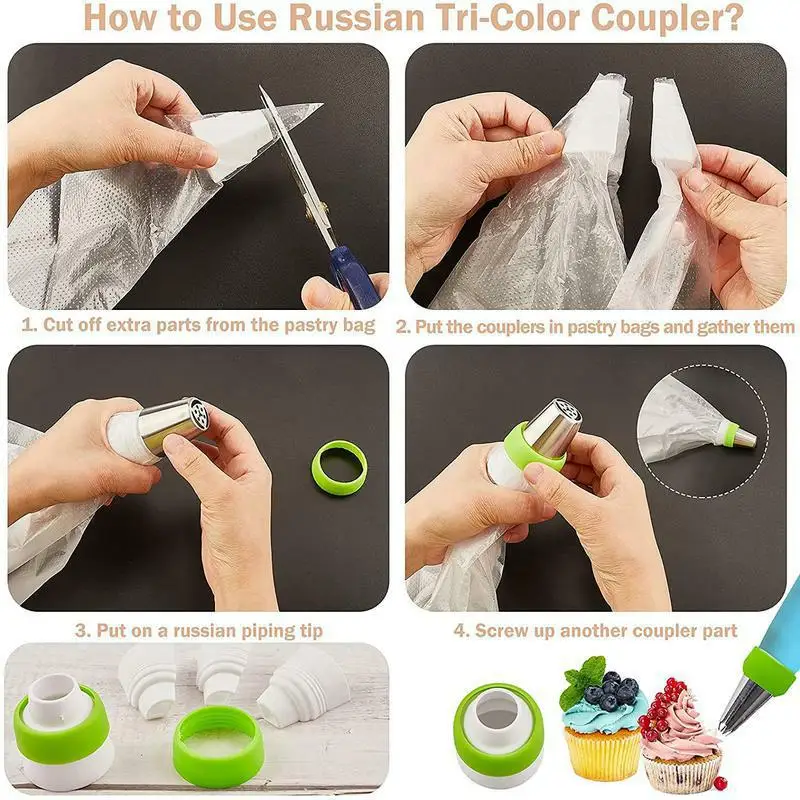 How to Use Russian Tri-Color Coupler?

1. Cut off extra parts from the pastry bag

2. Put the couplers in pastry bags and gather them

3. Put on a russian piping tip

4. Screw up another coupler part