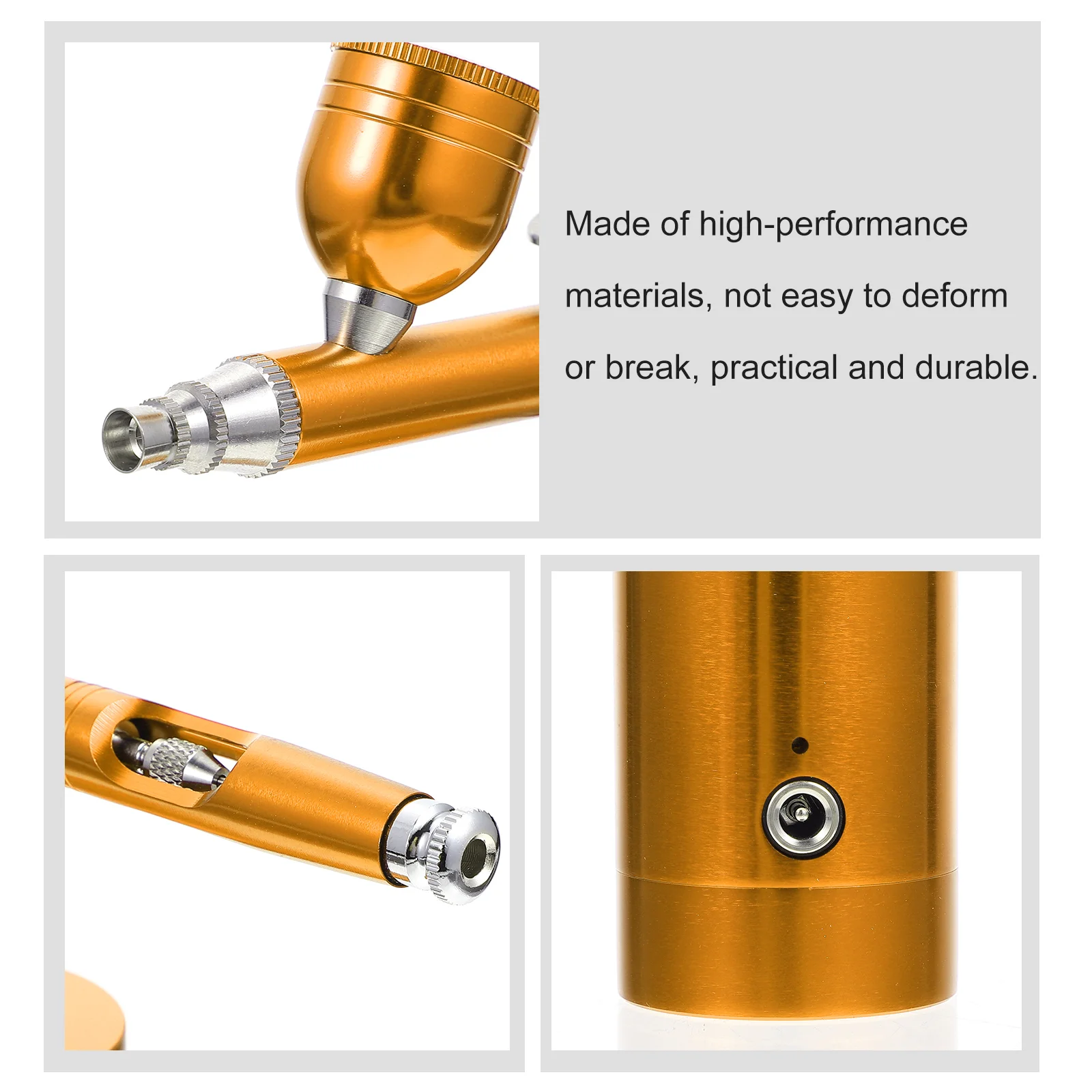 Made of high-performance materials, not easy to deform or break, practical and durable.