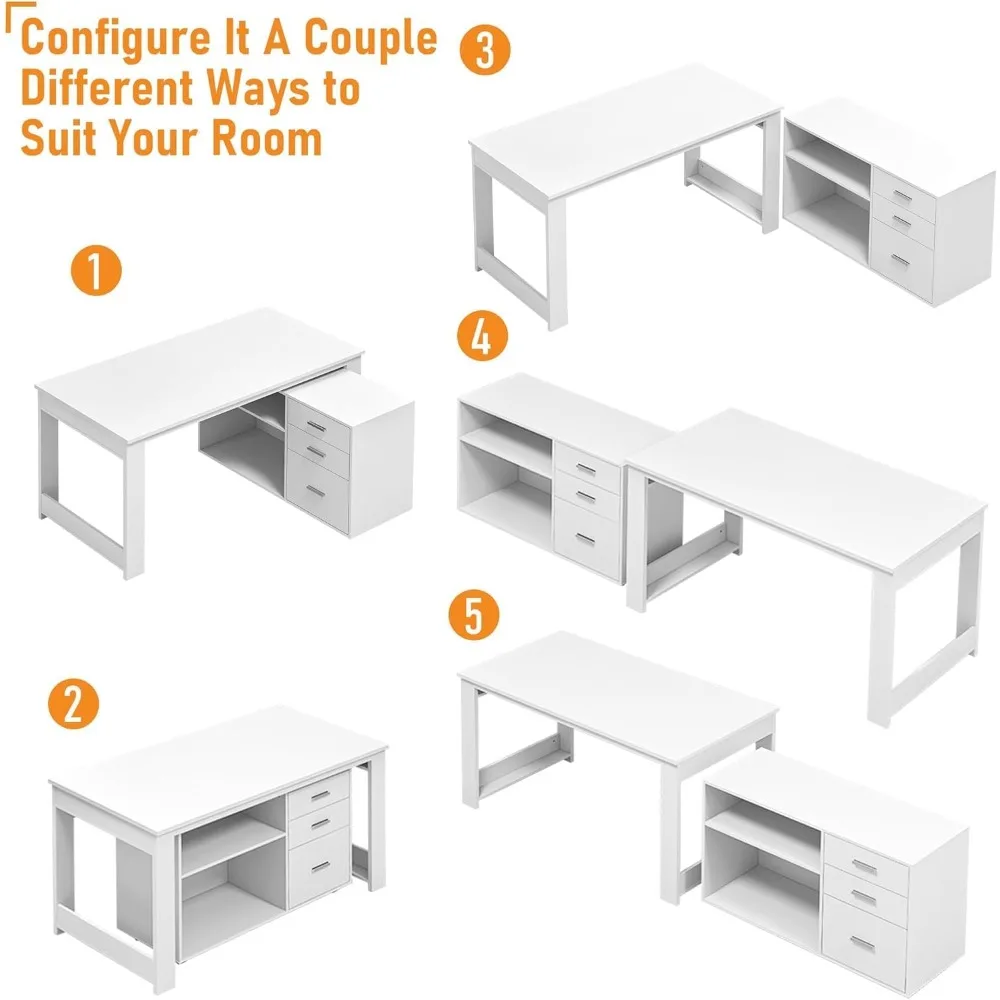 Configure It A Couple Different Ways to Suit Your Room

3

1

4

5

2