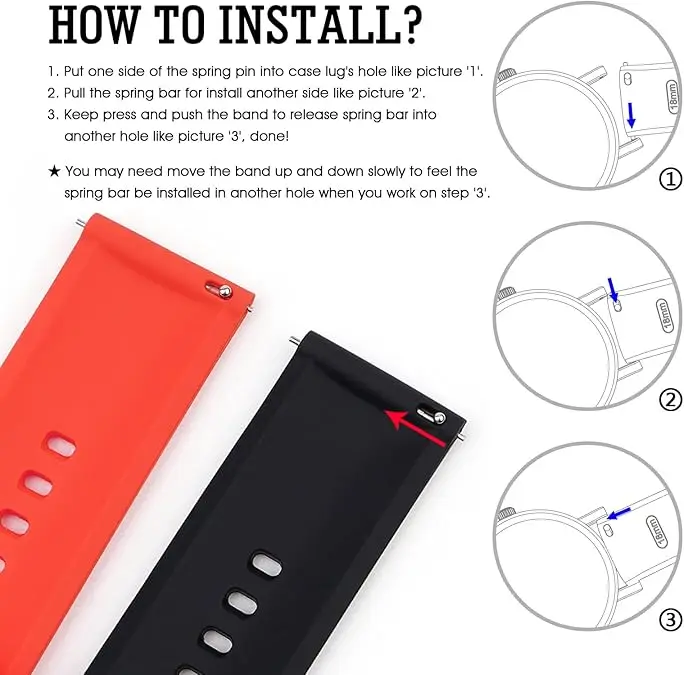 HOW TO INSTALL?

1. Put one side of the spring pin into case lug's hole like picture '1'.
2. Pull the spring bar for install another side like picture '2'.
3. Keep press and push the band to release spring bar into another hole like picture '3', done!

★ You may need move the band up and down slowly to feel the spring bar be installed in another hole when you work on step '3'.

18mm
①

18mm
②

18mm
③