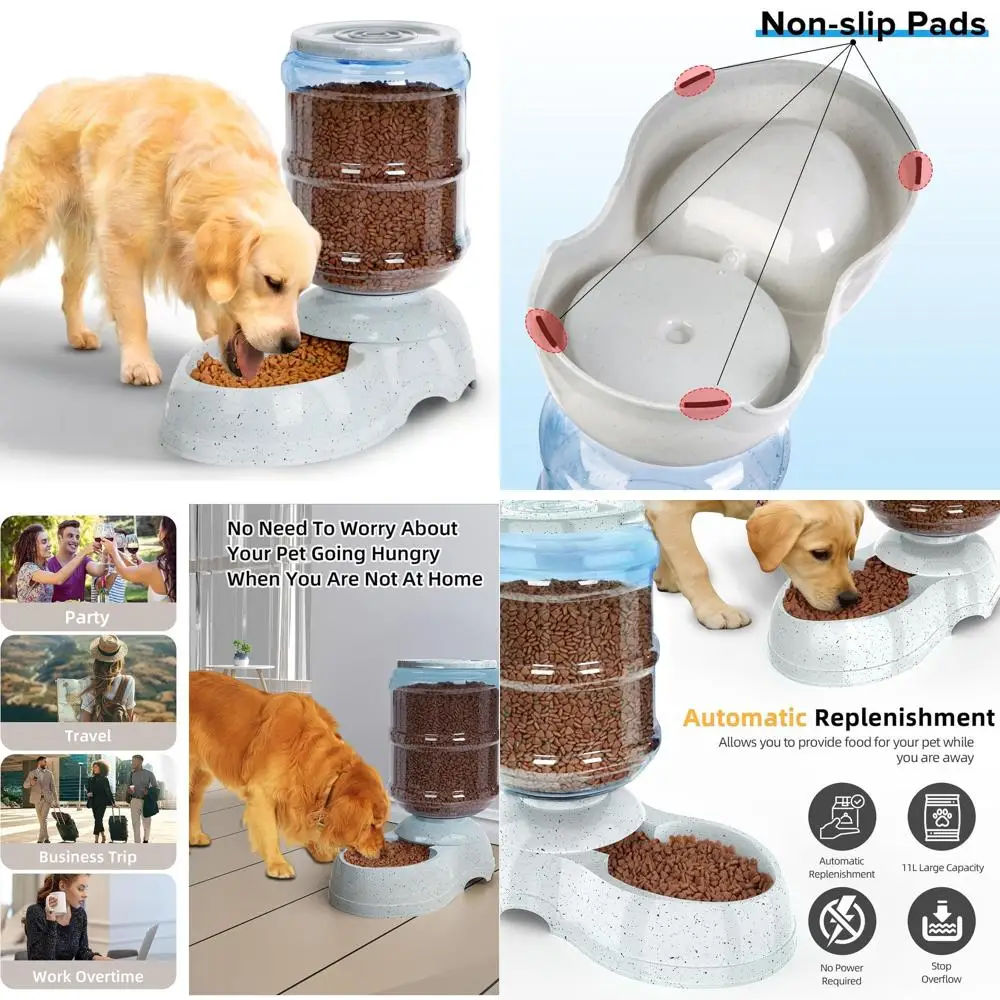 Non-slip Pads

Party

Travel

Business Trip

Work Overtime

No Need To Worry About Your Pet Going Hungry When You Are Not At Home

Automatic Replenishment

Allows you to provide food for your pet while you are away

Automatic Replenishment

11L Large Capacity

No Power Required

Stop Overflow