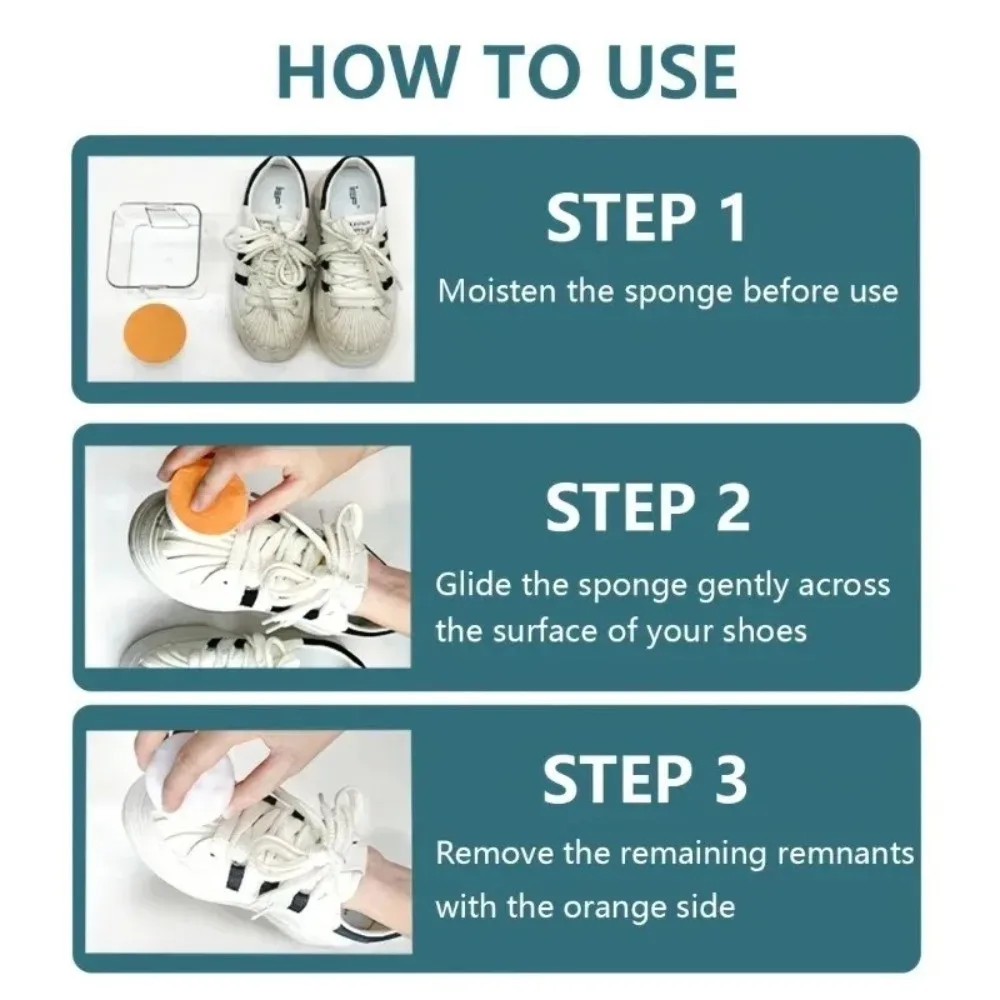 HOW TO USE

STEP 1
Moisten the sponge before use

STEP 2
Glide the sponge gently across the surface of your shoes

STEP 3
Remove the remaining remnants with the orange side