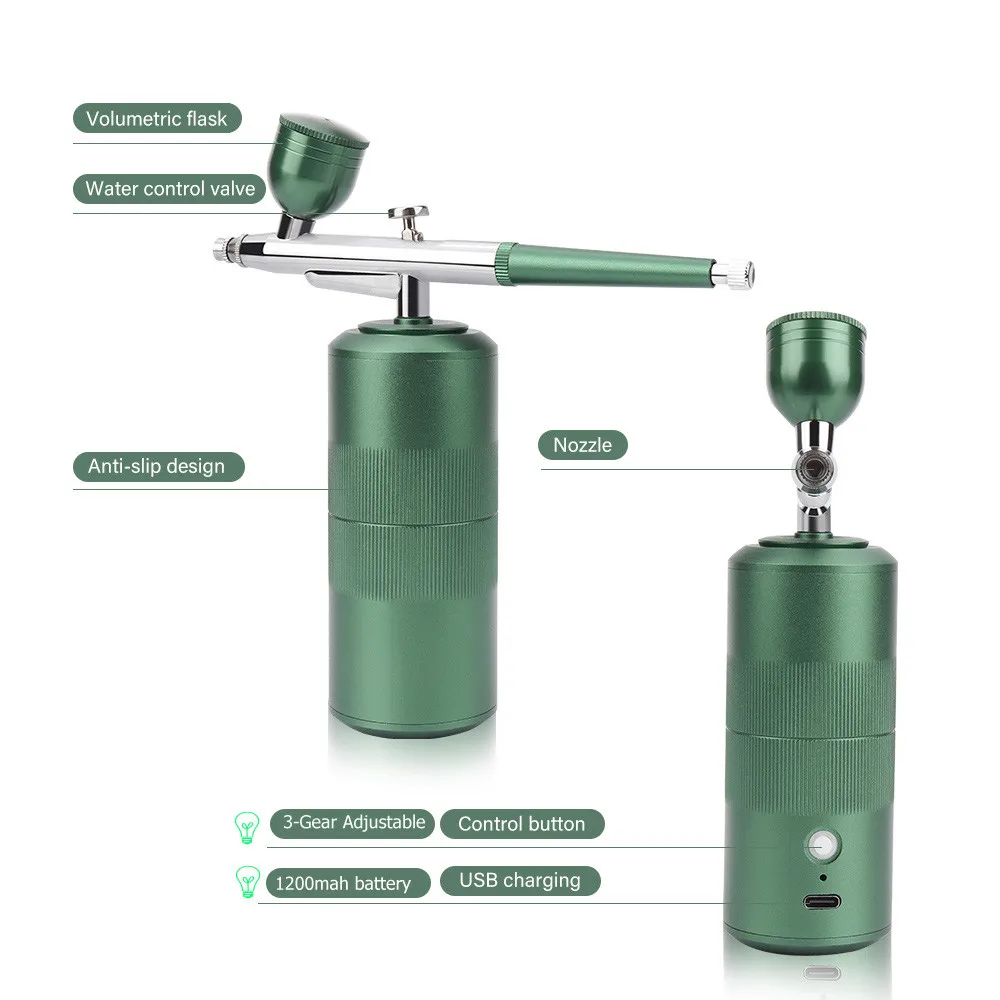 Volumetric flask

Water control valve

Anti-slip design

Nozzle

3-Gear Adjustable

Control button

1200mah battery

USB charging