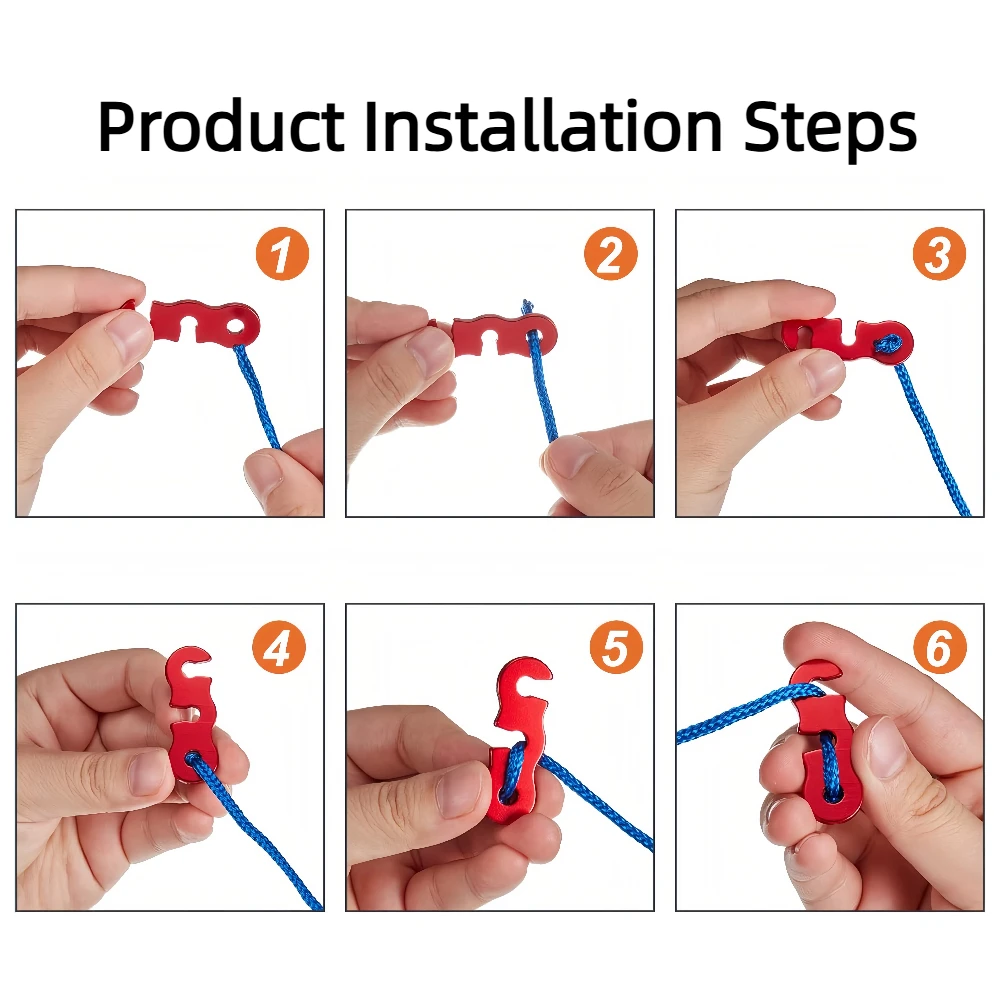 Product Installation Steps

1

2

3

4

5

6