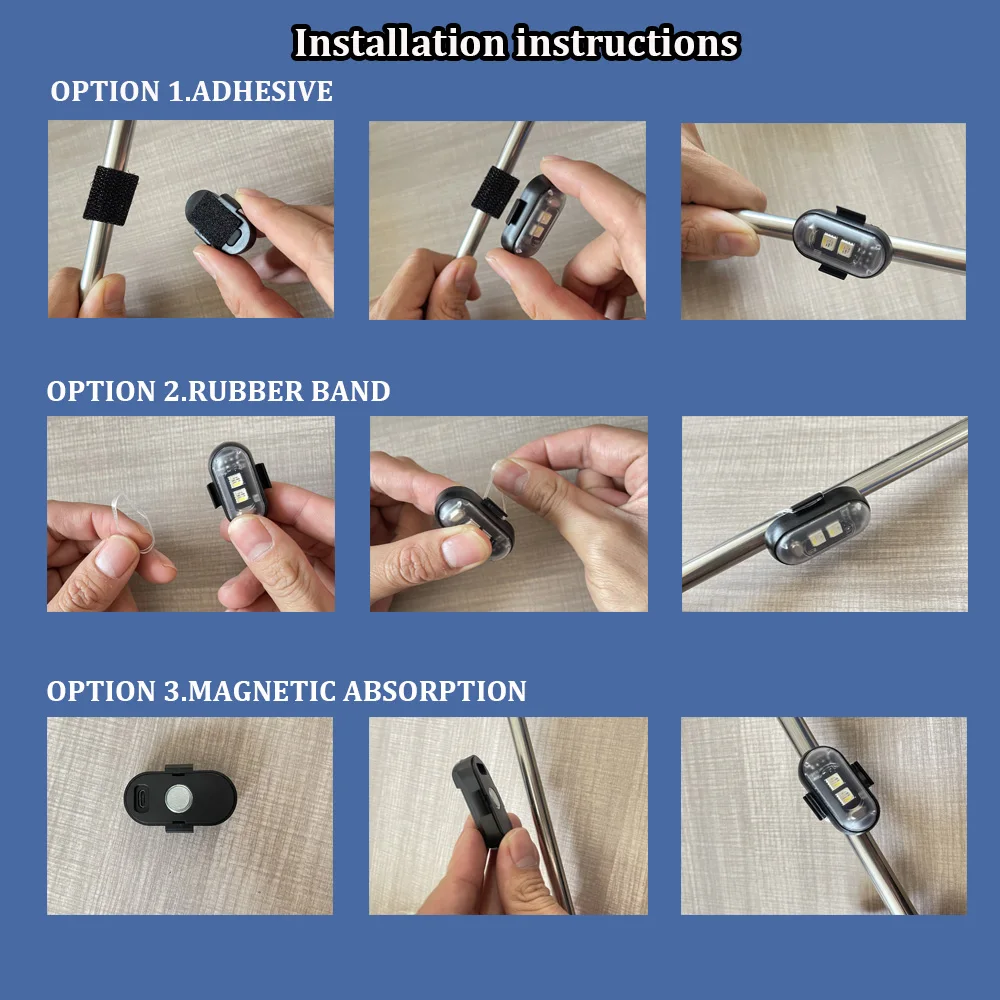 Installation instructions

OPTION 1.ADHESIVE

OPTION 2.RUBBER BAND

OPTION 3.MAGNETIC ABSORPTION