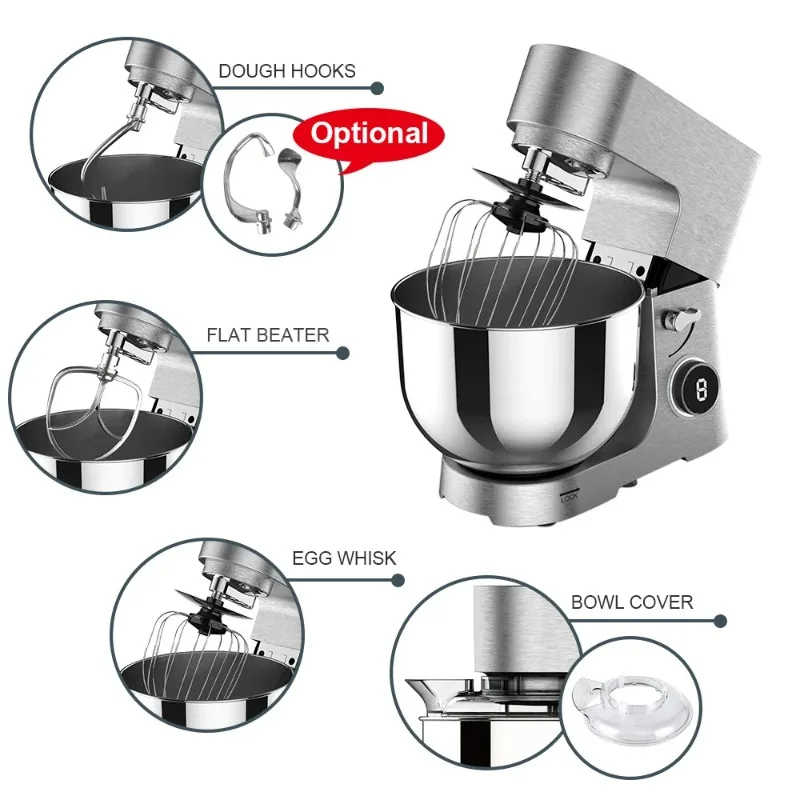 DOUGH HOOKS

Optional

FLAT BEATER

8

LOCK

EGG WHISK

BOWL COVER