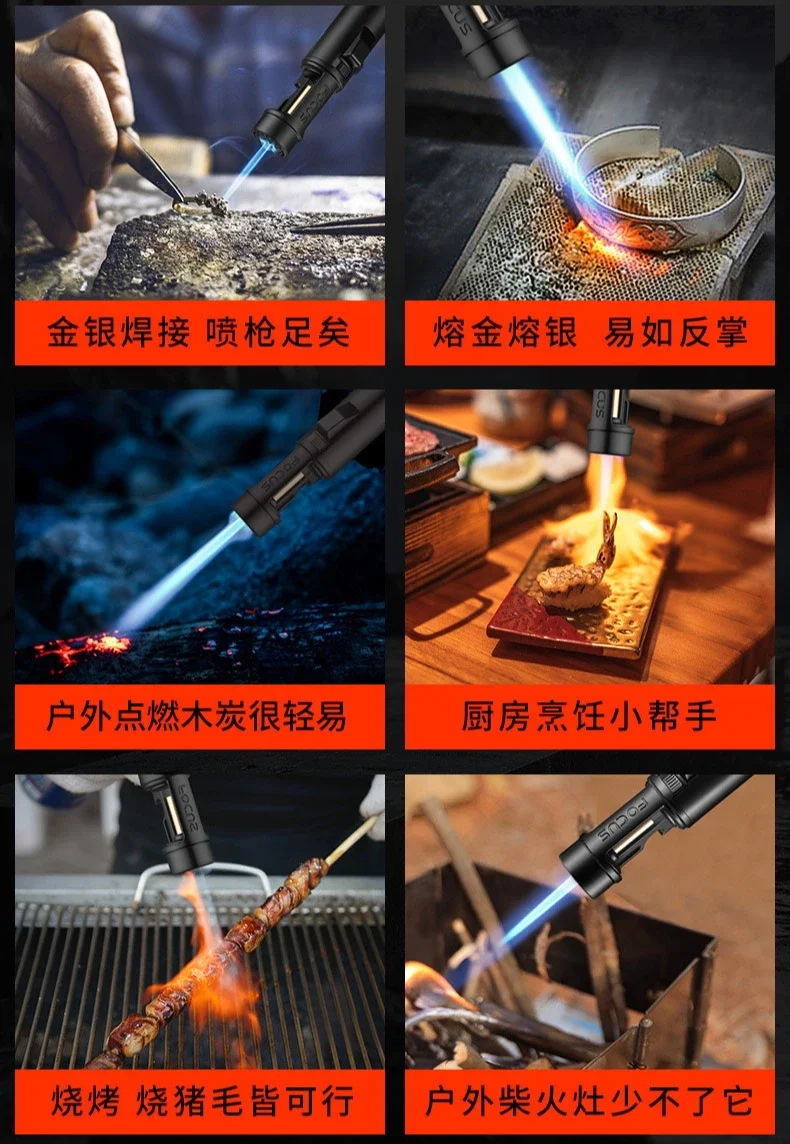 FOCUS

金银焊接 喷枪足矣

熔金熔银 易如反掌

FOCUS

户外点燃木炭很轻易

FOCUS

厨房烹饪小帮手

FOCUS

烧烤 烧猪毛皆可行

FOCUS

户外柴火灶少不了它