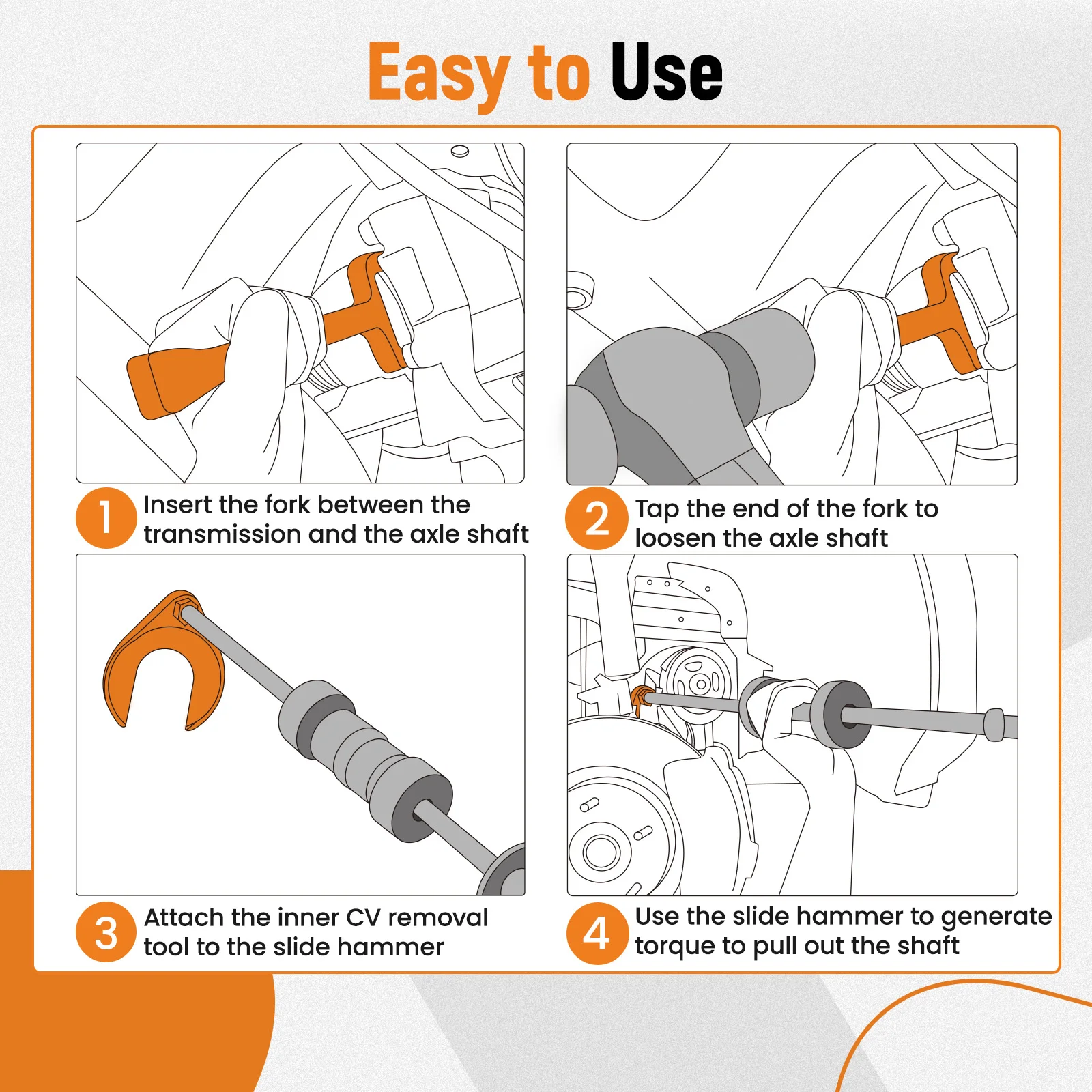 Easy to Use

1 Insert the fork between the transmission and the axle shaft

2 Tap the end of the fork to loosen the axle shaft

3 Attach the inner CV removal tool to the slide hammer

4 Use the slide hammer to generate torque to pull out the shaft