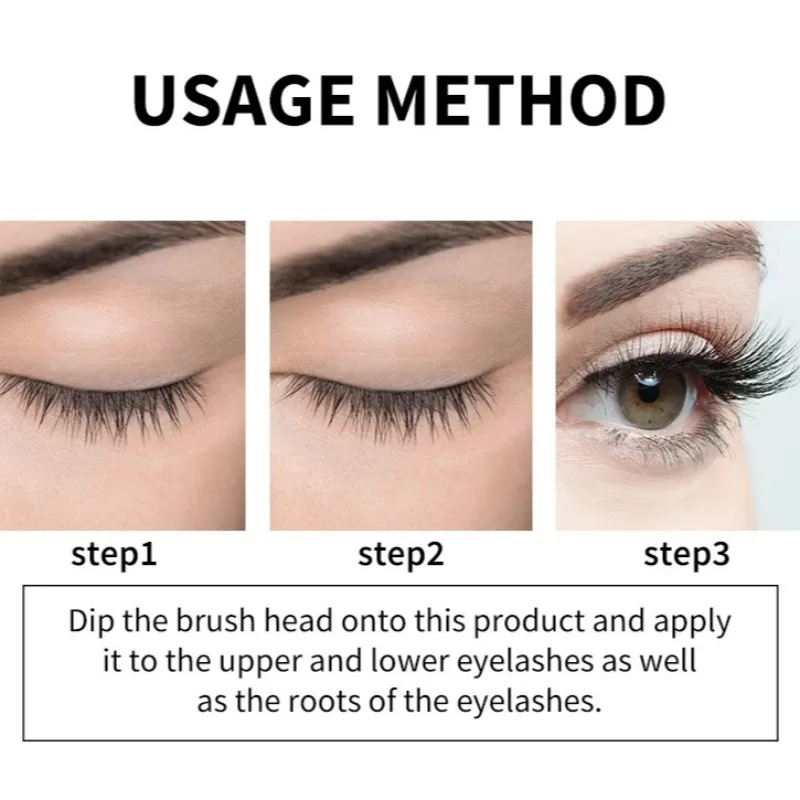 USAGE METHOD

step1

step2

step3

Dip the brush head onto this product and apply it to the upper and lower eyelashes as well as the roots of the eyelashes.