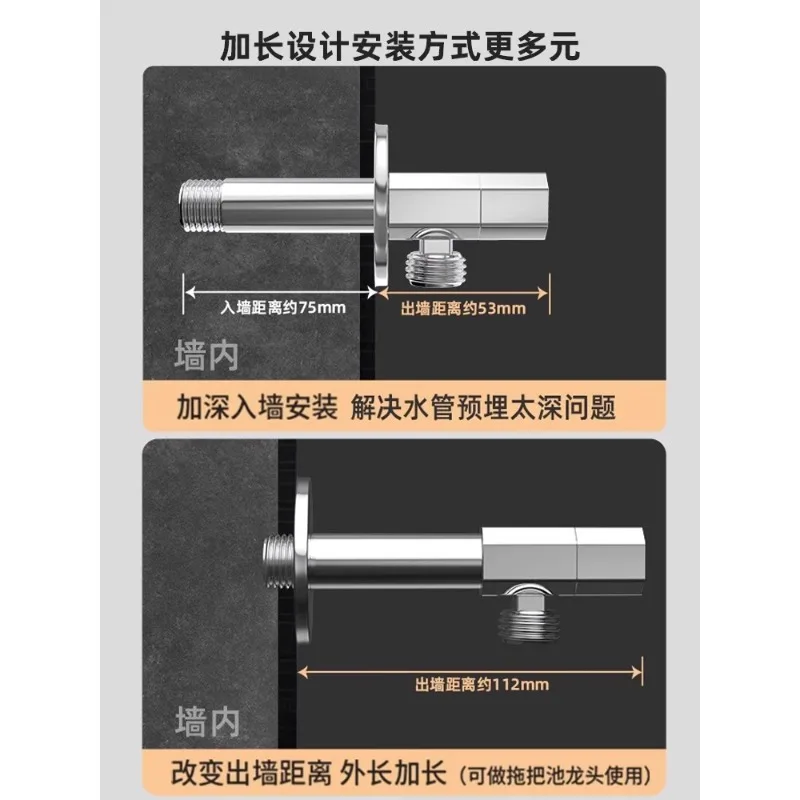 加长设计安装方式更多元

入墙距离约75mm

出墙距离约53mm

墙内

加深入墙安装 解决水管预埋太深问题

出墙距离约112mm

墙内

改变出墙距离 外长加长（可做拖把池龙头使用）