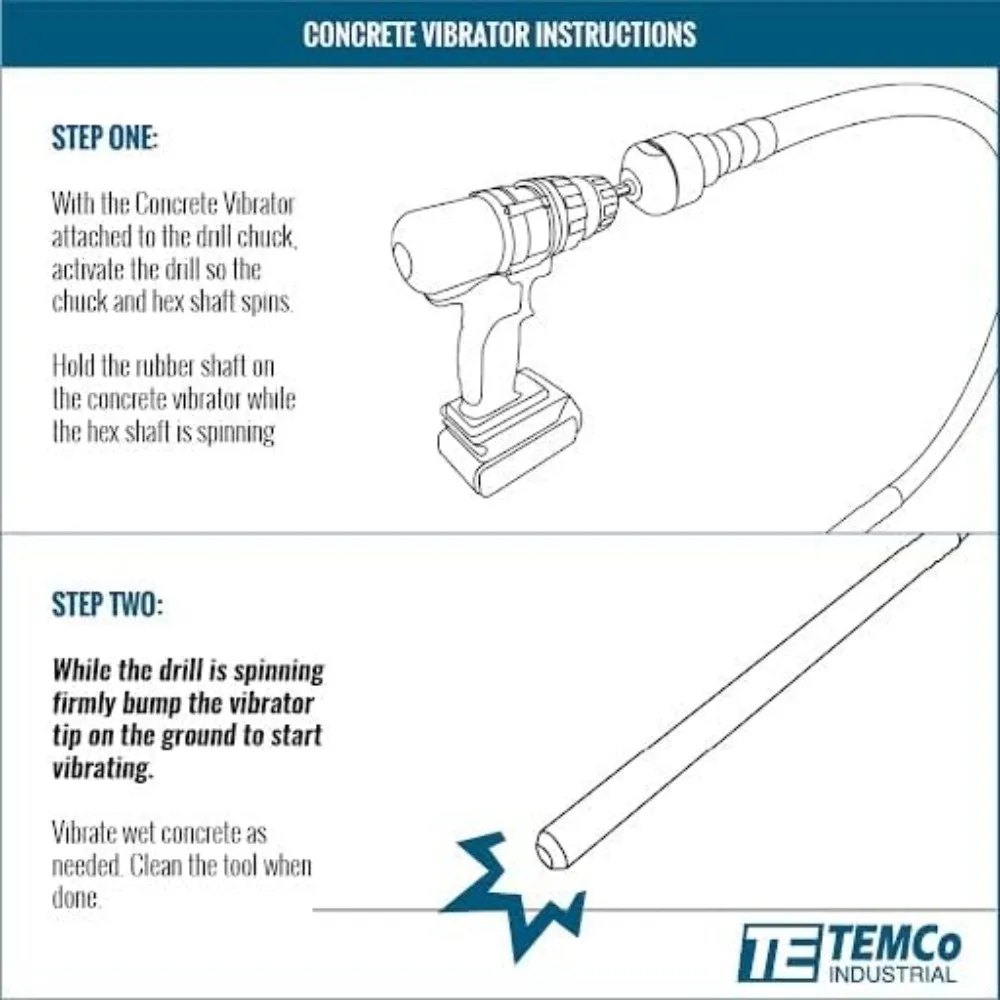 CONCRETE VIBRATOR INSTRUCTIONS

STEP ONE:

With the Concrete Vibrator attached to the drill chuck, activate the drill so the chuck and hex shaft spins.

Hold the rubber shaft on the concrete vibrator while the hex shaft is spinning

STEP TWO:

While the drill is spinning firmly bump the vibrator tip on the ground to start vibrating.

Vibrate wet concrete as needed. Clean the tool when done.

TE TEMCo INDUSTRIAL