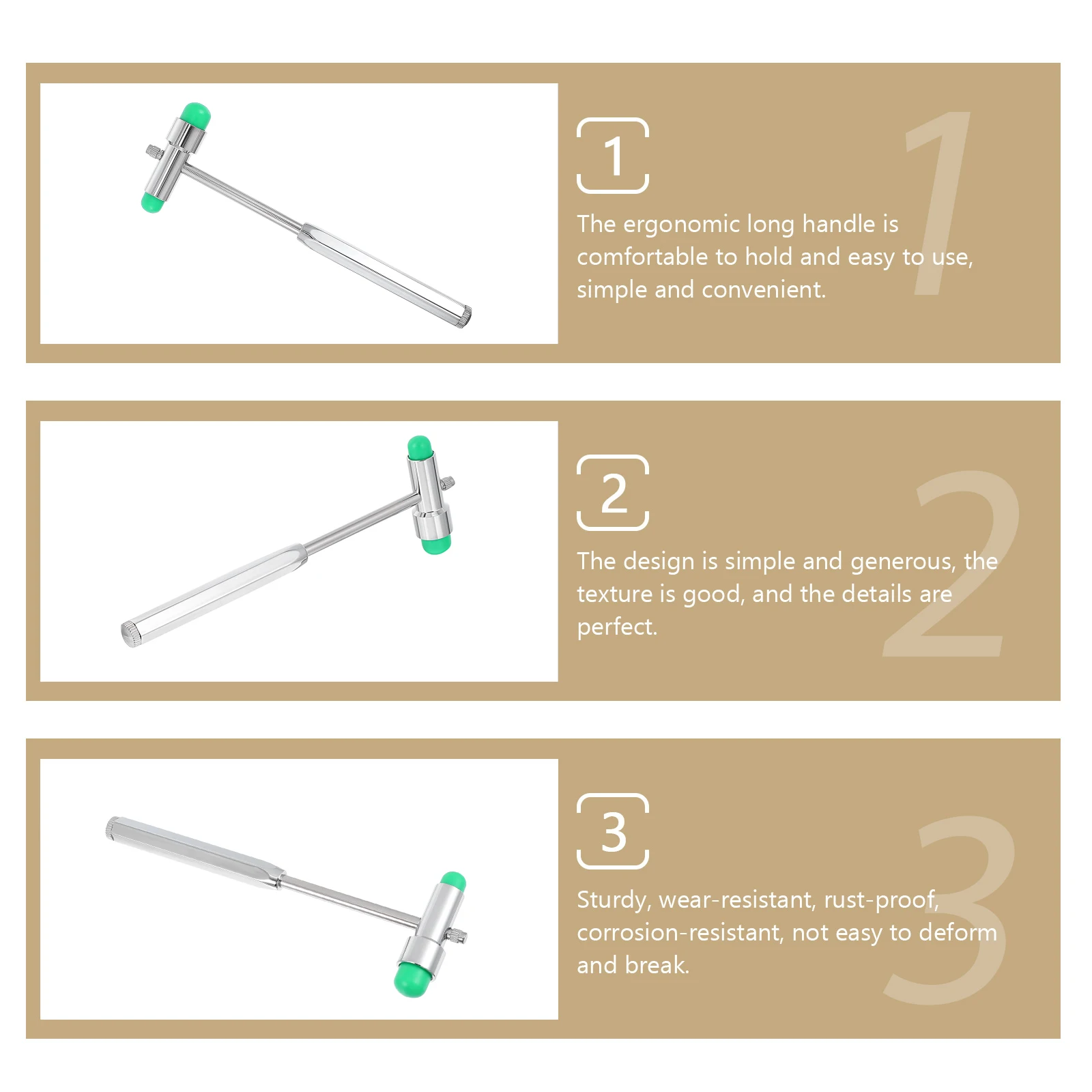 1

1

The ergonomic long handle is comfortable to hold and easy to use, simple and convenient.

2

2

The design is simple and generous, the texture is good, and the details are perfect.

3

3

Sturdy, wear-resistant, rust-proof, corrosion-resistant, not easy to deform and break.