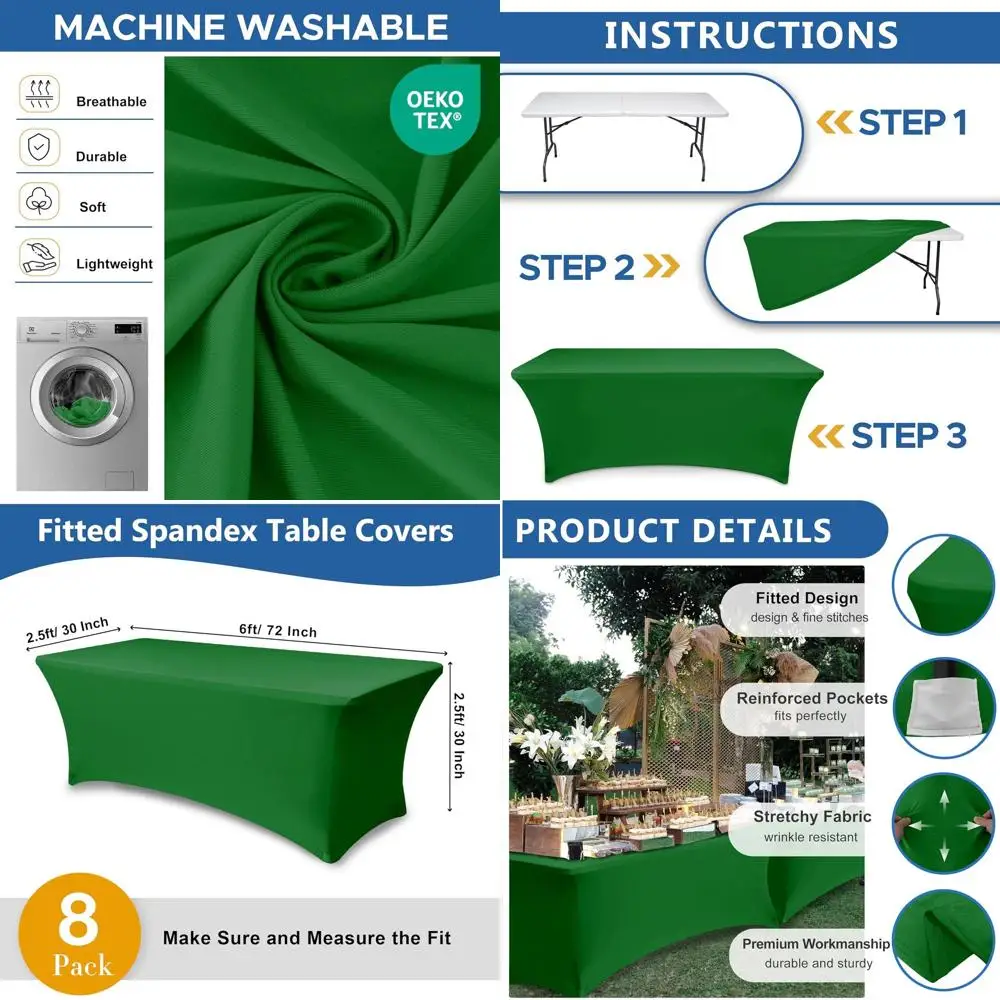 MACHINE WASHABLE

Breathable

Durable

Soft

Lightweight

OEKO TEX®

INSTRUCTIONS

STEP 1

STEP 2

STEP 3

Fitted Spandex Table Covers

2.5ft/ 30 Inch

6ft/ 72 Inch

2.5ft/ 30 Inch

8 Pack

Make Sure and Measure the Fit

PRODUCT DETAILS

Fitted Design
design & fine stitches

Reinforced Pockets
fits perfectly

Stretchy Fabric
wrinkle resistant

Premium Workmanship
durable and sturdy