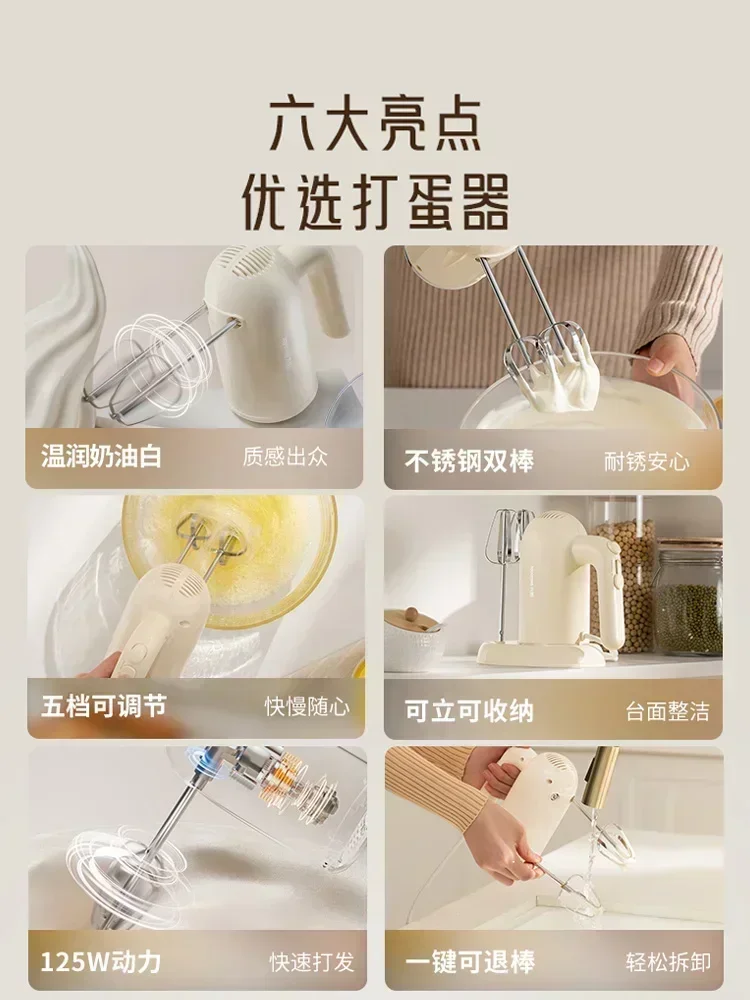 六大亮点
优选打蛋器

温润奶油白 质感出众

不锈钢双棒 耐锈安心

五档可调节 快慢随心

可立可收纳 台面整洁

125W动力 快速打发

一键可退棒 轻松拆卸