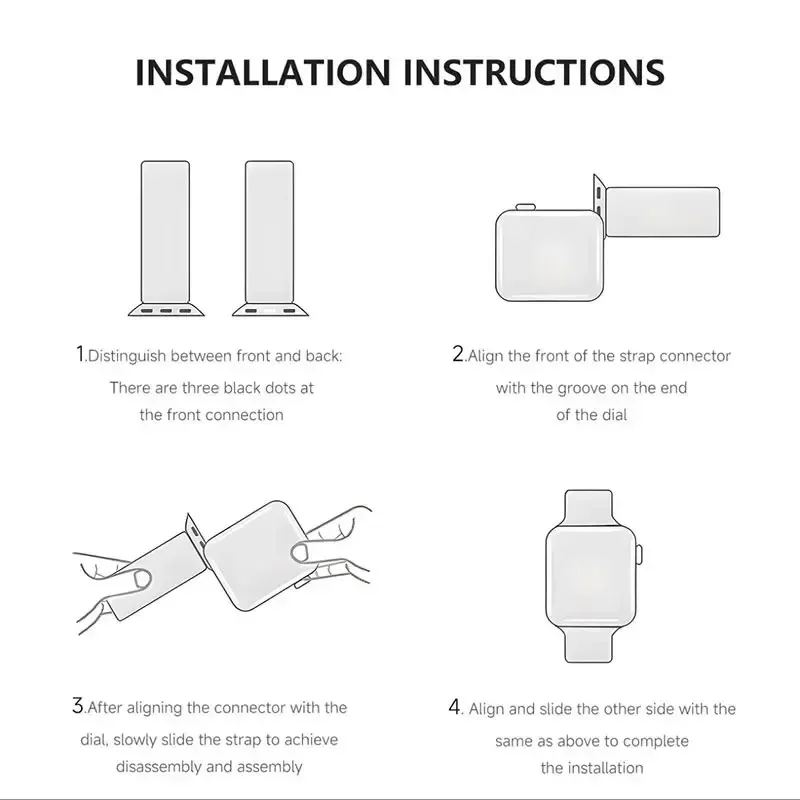 INSTALLATION INSTRUCTIONS

1.Distinguish between front and back:
There are three black dots at the front connection

2.Align the front of the strap connector with the groove on the end of the dial

3.After aligning the connector with the dial, slowly slide the strap to achieve disassembly and assembly

4. Align and slide the other side with the same as above to complete the installation