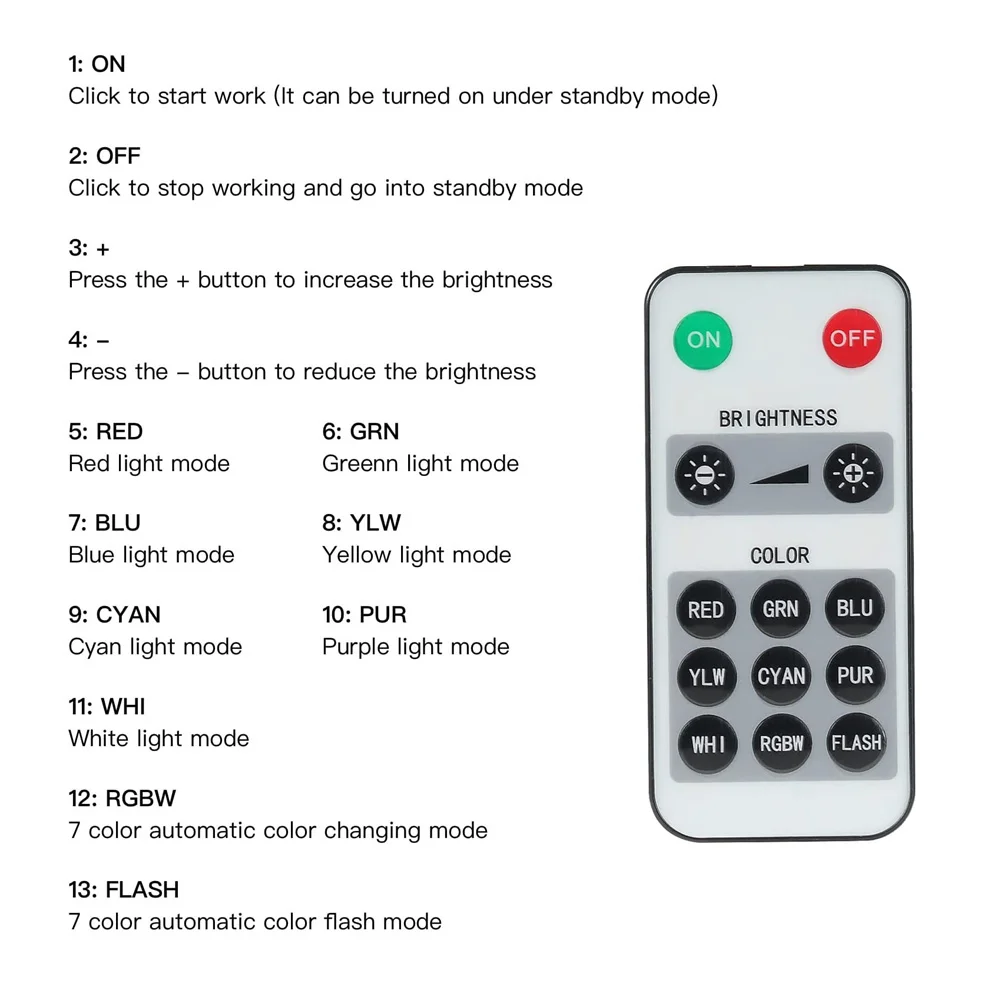 1: ON
Click to start work (It can be turned on under standby mode)

2: OFF
Click to stop working and go into standby mode

3: +
Press the + button to increase the brightness

4: –
Press the – button to reduce the brightness

5: RED
Red light mode

6: GRN
Greenn light mode

7: BLU
Blue light mode

8: YLW
Yellow light mode

9: CYAN
Cyan light mode

10: PUR
Purple light mode

11: WHI
White light mode

12: RGBW
7 color automatic color changing mode

13: FLASH
7 color automatic color flash mode

ON
OFF
BRIGHTNESS
COLOR
RED
GRN
BLU
YLW
CYAN
PUR
WHI
RGBW
FLASH