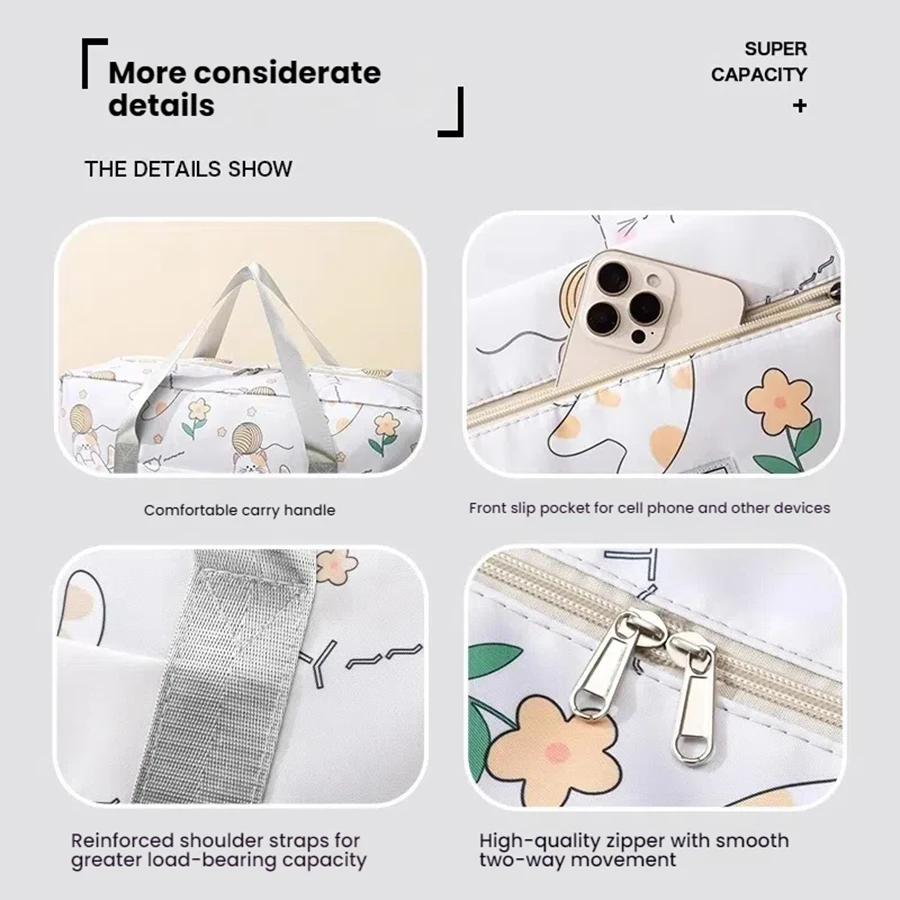 More considerate details

SUPER CAPACITY +

THE DETAILS SHOW

Comfortable carry handle

Front slip pocket for cell phone and other devices

Reinforced shoulder straps for greater load-bearing capacity

High-quality zipper with smooth two-way movement