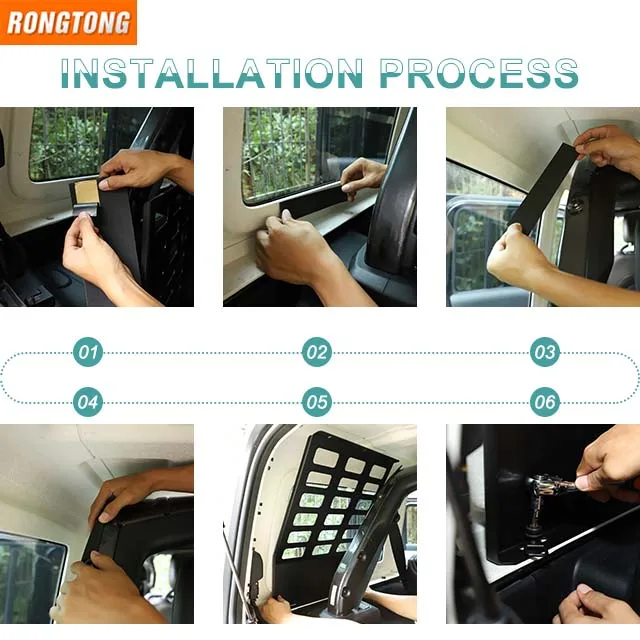 RONGTONG

INSTALLATION PROCESS

01

02

03

04

05

06