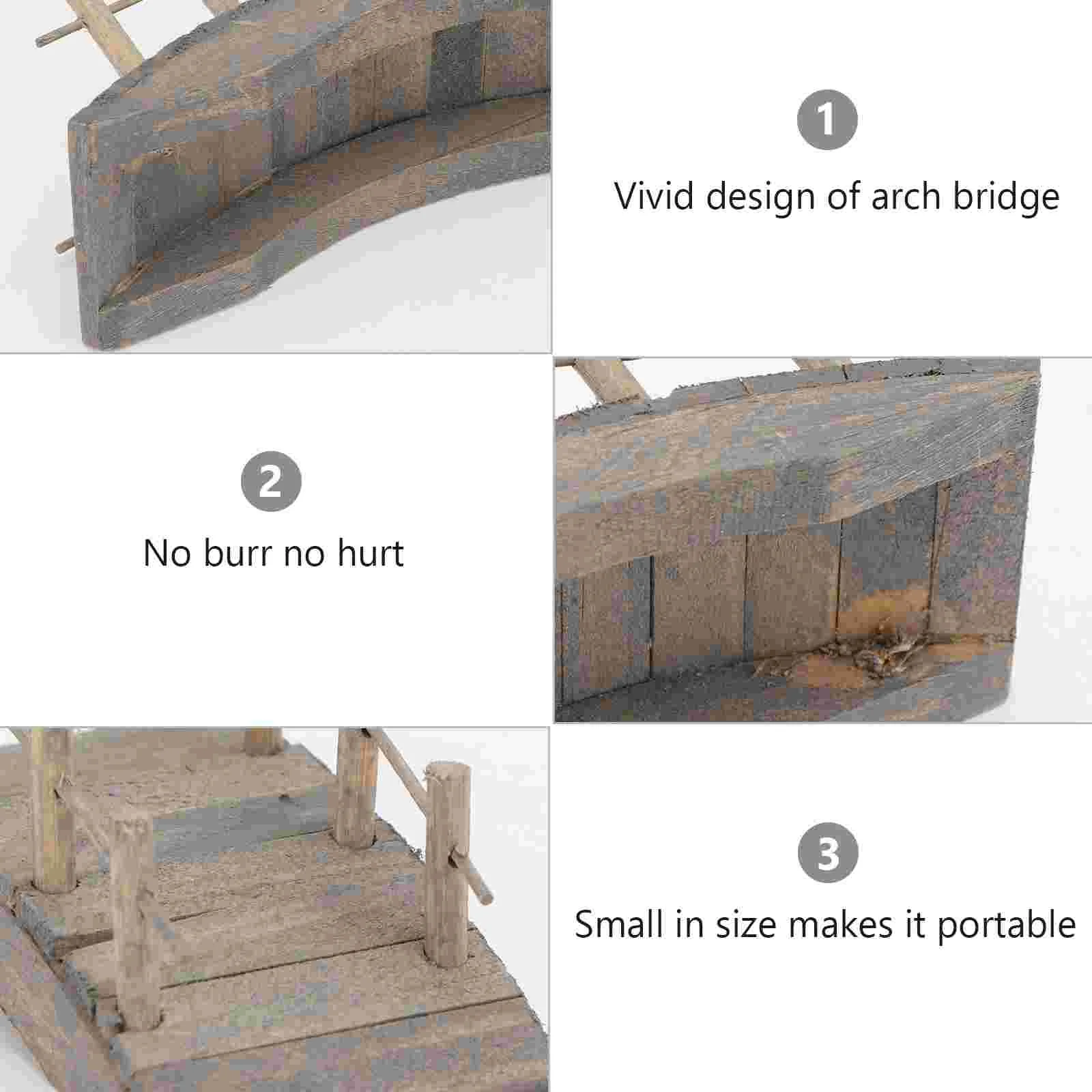 1

Vivid design of arch bridge

2

No burr no hurt

3

Small in size makes it portable