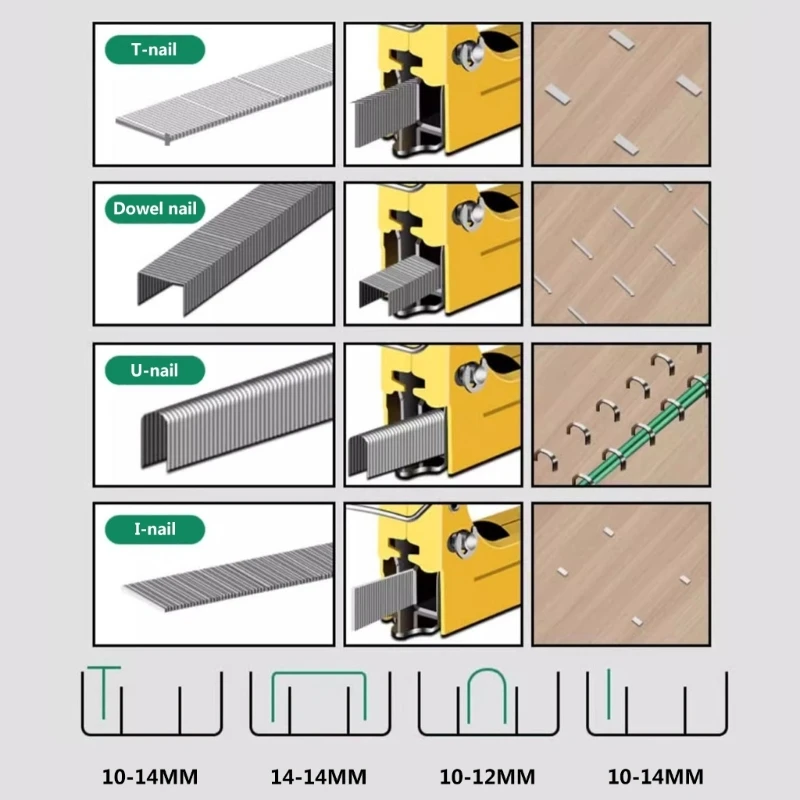 T-nail

Dowel nail

U-nail

I-nail

10-14MM

14-14MM

10-12MM

10-14MM