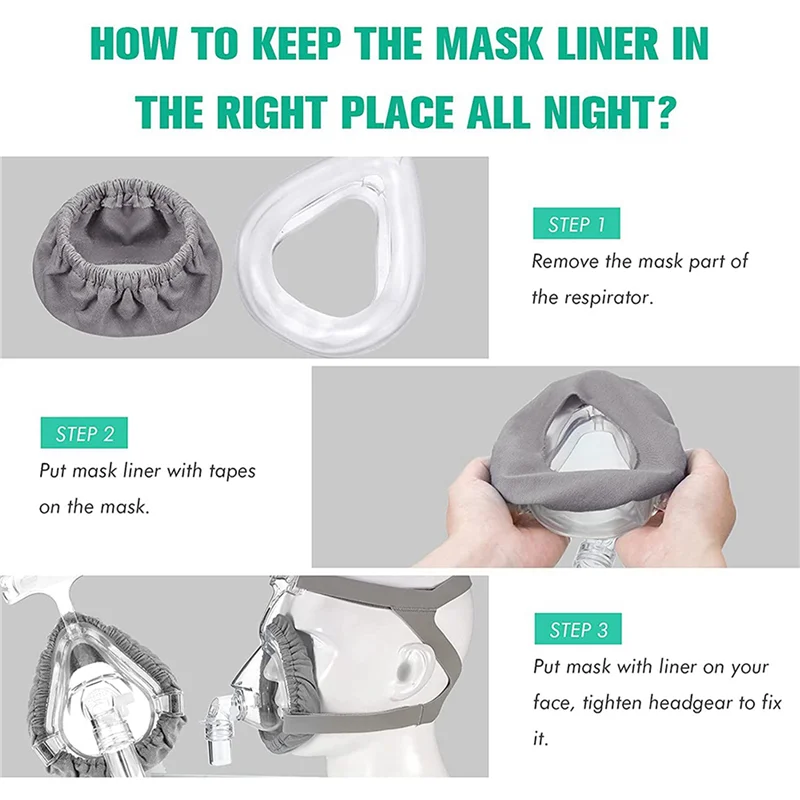 HOW TO KEEP THE MASK LINER IN THE RIGHT PLACE ALL NIGHT?

STEP 1

Remove the mask part of the respirator.

STEP 2

Put mask liner with tapes on the mask.

STEP 3

Put mask with liner on your face, tighten headgear to fix it.