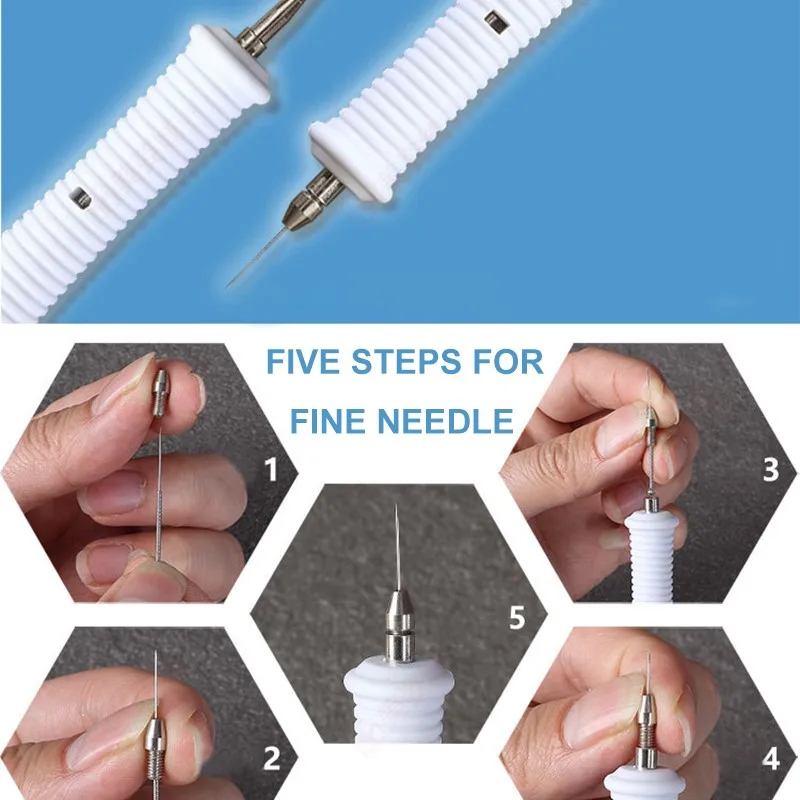 FIVE STEPS FOR FINE NEEDLE

1

3

5

2

4