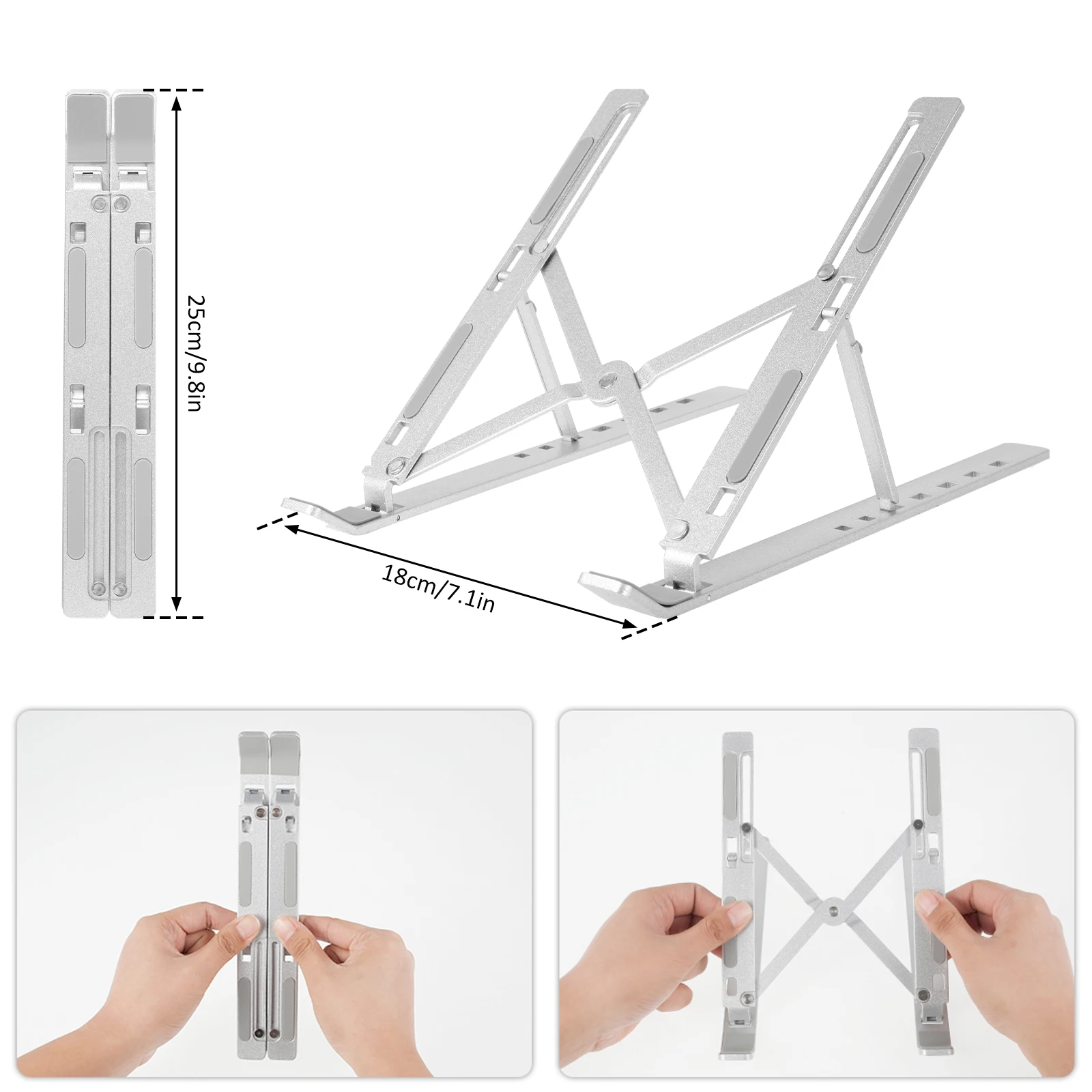 25cm/9.8in

18cm/7.1in