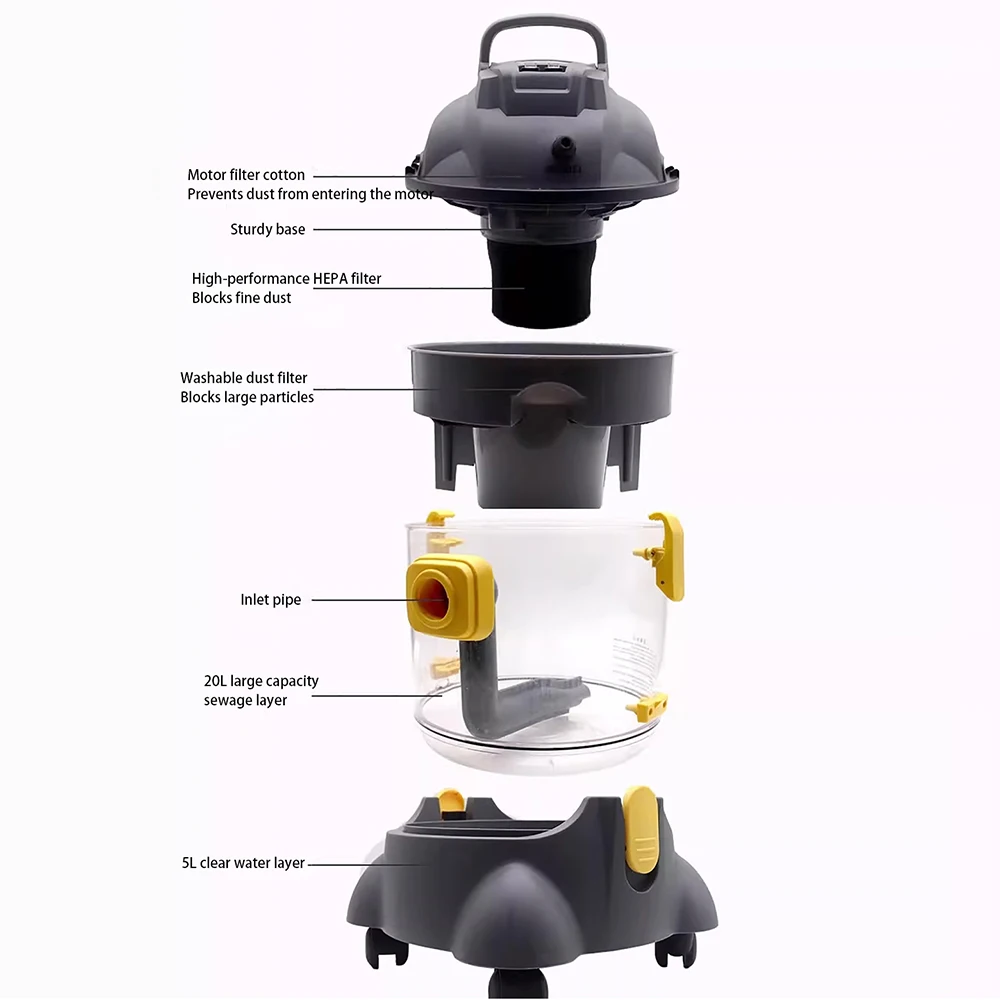 Motor filter cotton
Prevents dust from entering the motor

Sturdy base

High-performance HEPA filter
Blocks fine dust

Washable dust filter
Blocks large particles

Inlet pipe

20L large capacity
sewage layer

5L clear water layer