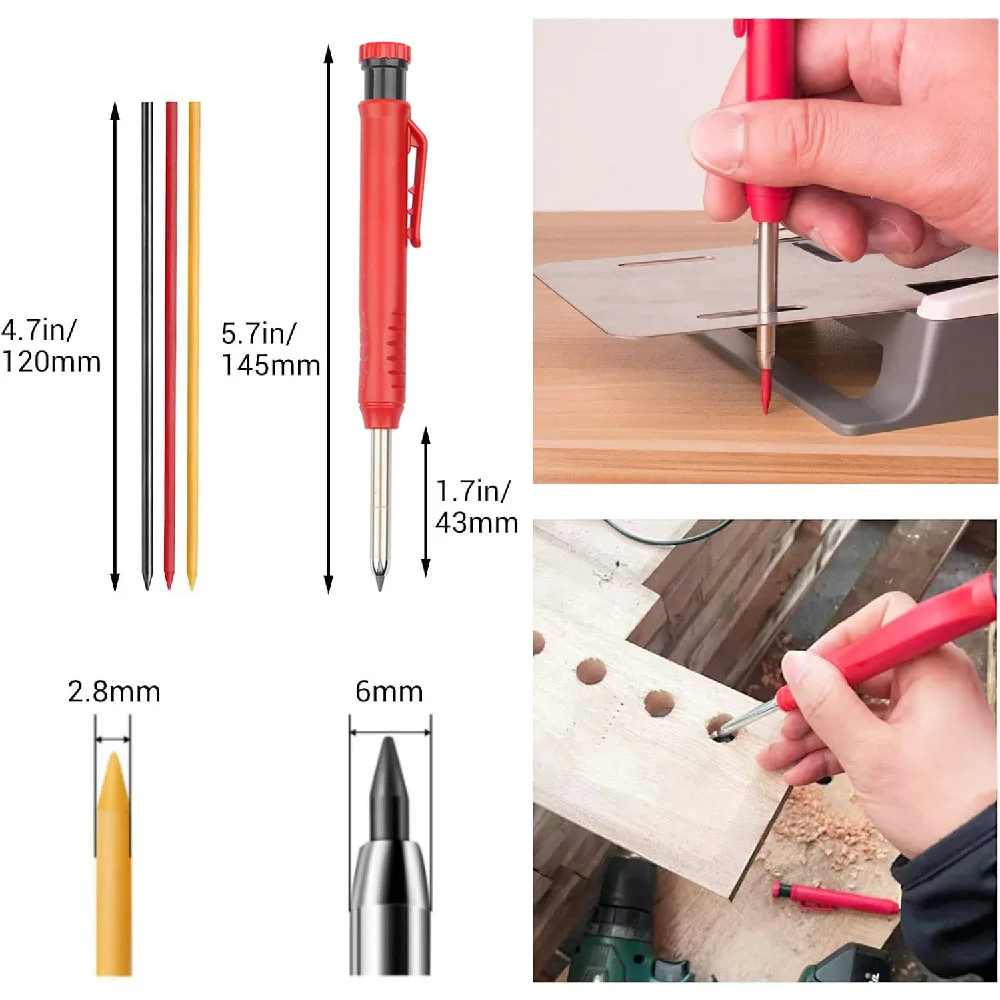 4.7in/
120mm

5.7in/
145mm

1.7in/
43mm

2.8mm

6mm