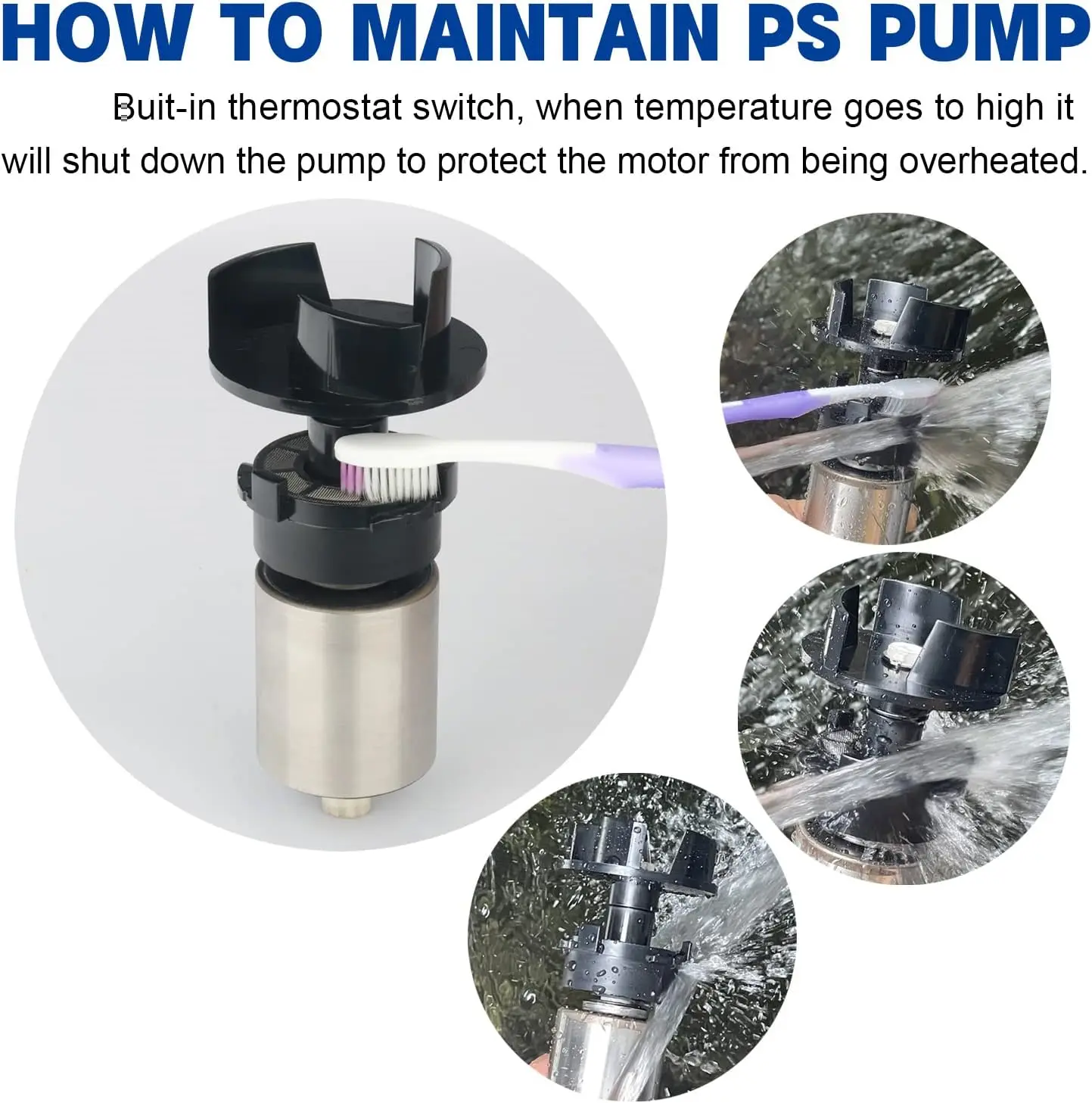 HOW TO MAINTAIN PS PUMP

Buit-in thermostat switch, when temperature goes to high it will shut down the pump to protect the motor from being overheated.