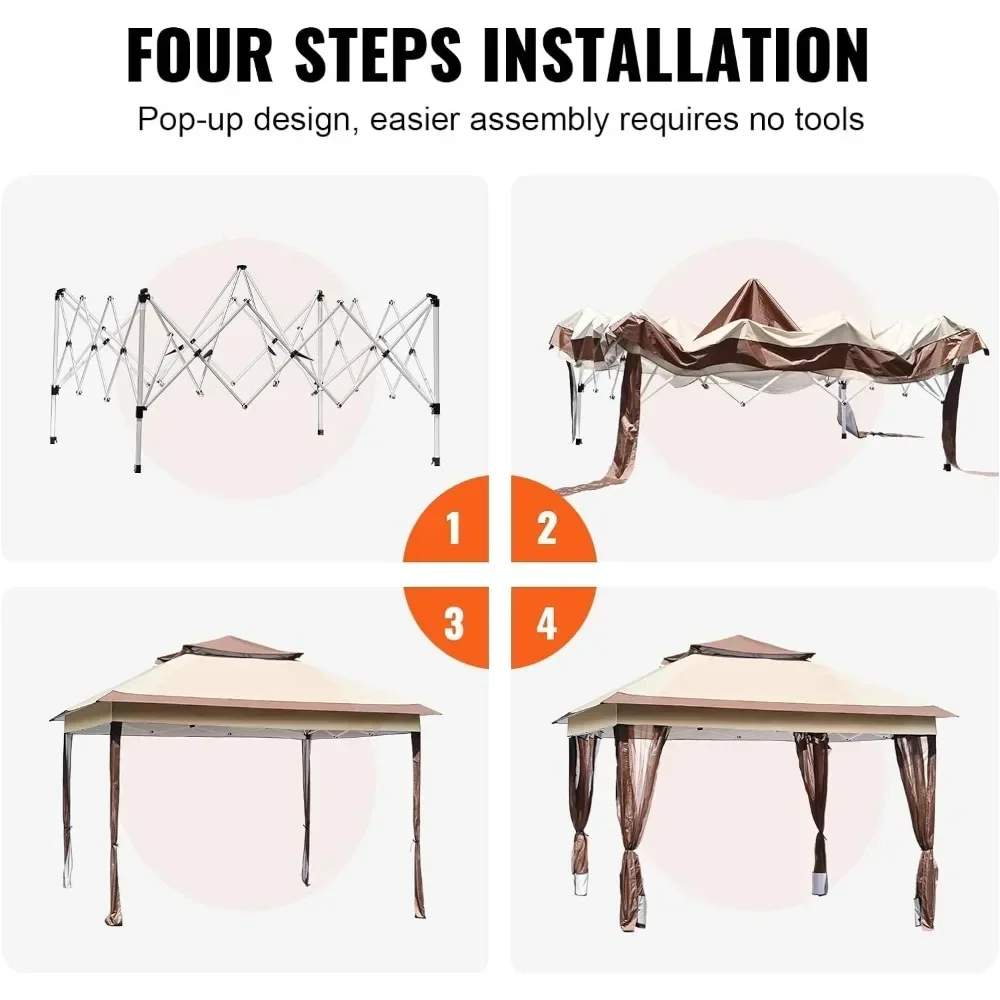 FOUR STEPS INSTALLATION

Pop-up design, easier assembly requires no tools

1

2

3

4