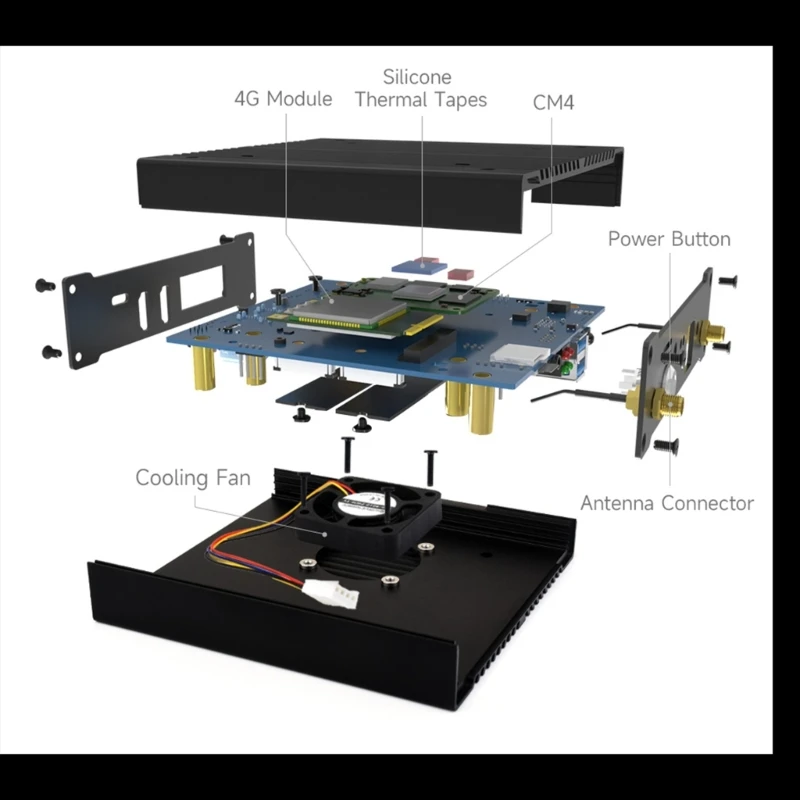 4G Module

Silicone Thermal Tapes

CM4

Power Button

Cooling Fan

Antenna Connector