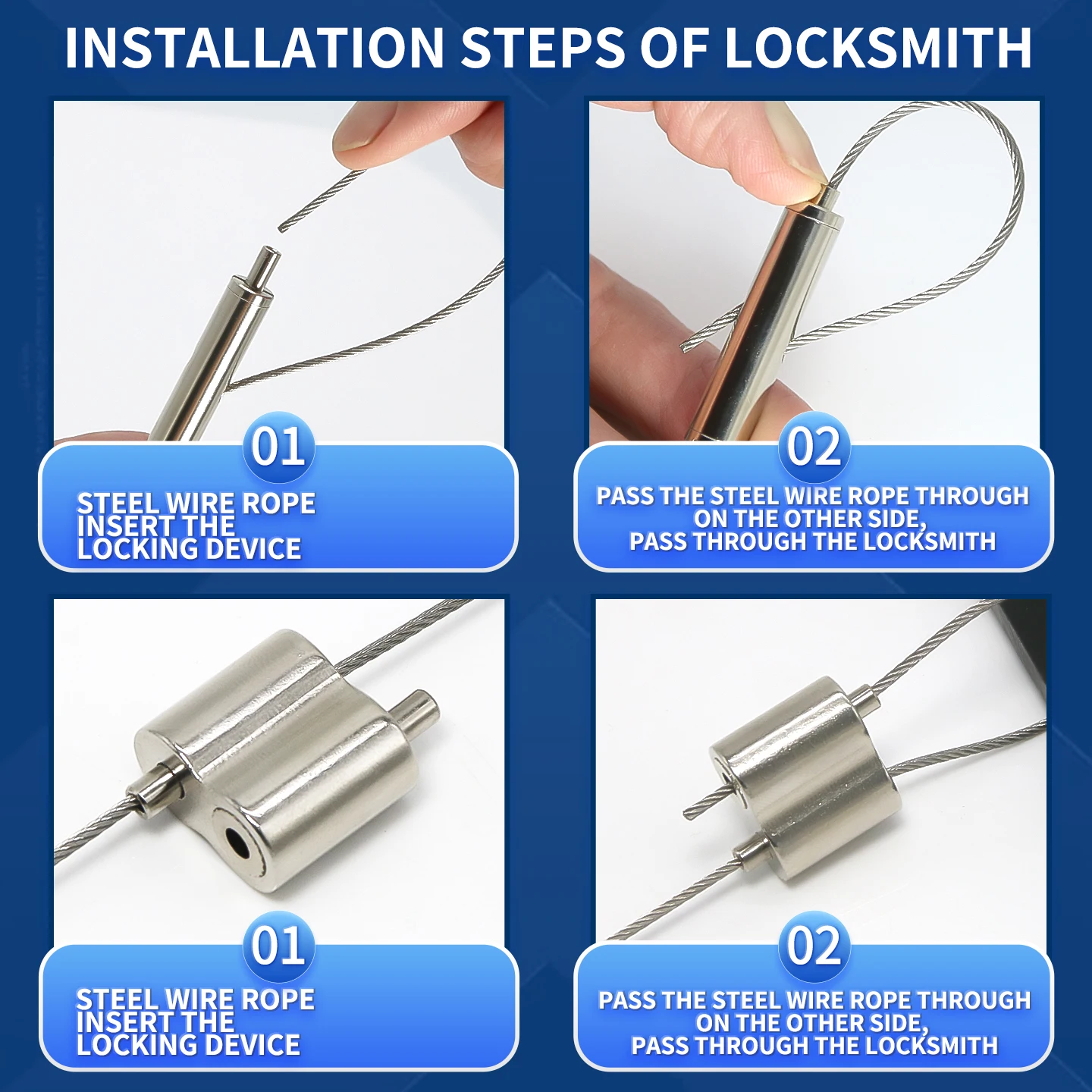 INSTALLATION STEPS OF LOCKSMITH

01

STEEL WIRE ROPE INSERT THE LOCKING DEVICE

02

PASS THE STEEL WIRE ROPE THROUGH ON THE OTHER SIDE, PASS THROUGH THE LOCKSMITH

01

STEEL WIRE ROPE INSERT THE LOCKING DEVICE

02

PASS THE STEEL WIRE ROPE THROUGH ON THE OTHER SIDE, PASS THROUGH THE LOCKSMITH