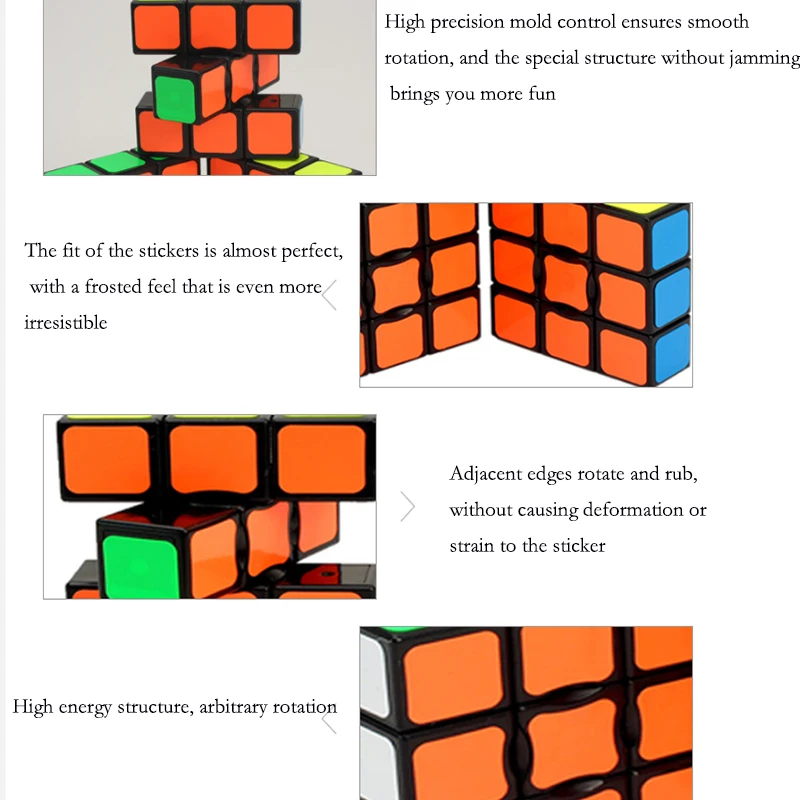 High precision mold control ensures smooth rotation, and the special structure without jamming brings you more fun

The fit of the stickers is almost perfect, with a frosted feel that is even more irresistible

Adjacent edges rotate and rub, without causing deformation or strain to the sticker

High energy structure, arbitrary rotation