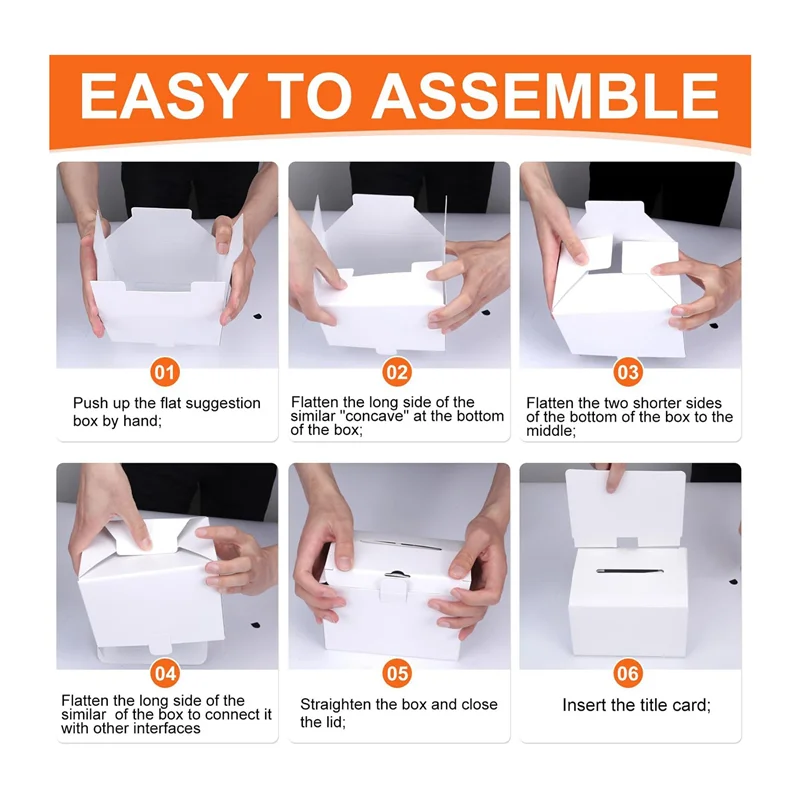 EASY TO ASSEMBLE

01
Push up the flat suggestion box by hand;

02
Flatten the long side of the similar "concave" at the bottom of the box;

03
Flatten the two shorter sides of the bottom of the box to the middle;

04
Flatten the long side of the similar of the box to connect it with other interfaces

05
Straighten the box and close the lid;

06
Insert the title card;