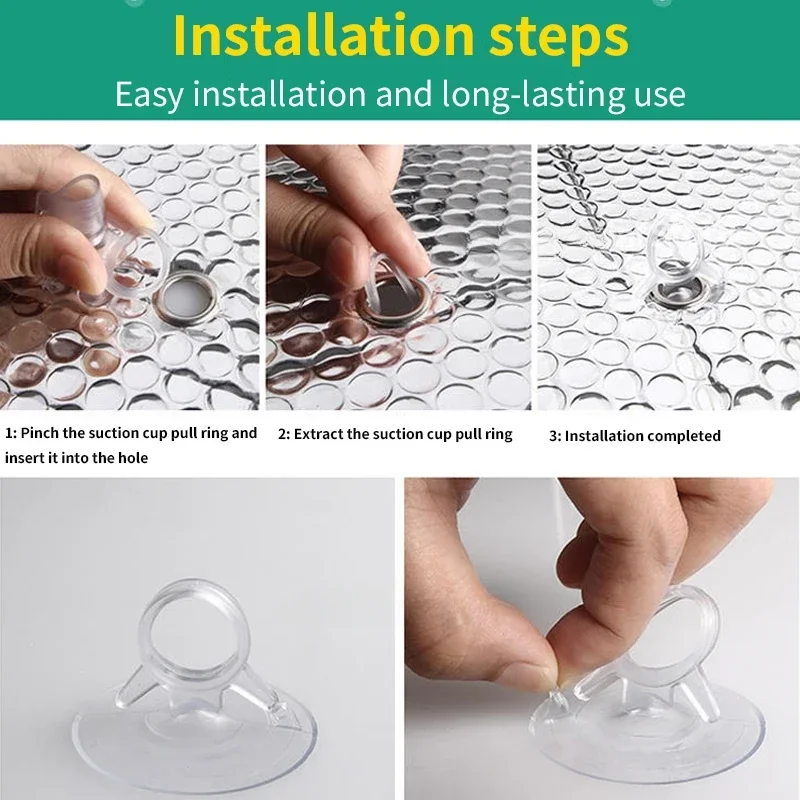 Installation steps
Easy installation and long-lasting use

1: Pinch the suction cup pull ring and insert it into the hole

2: Extract the suction cup pull ring

3: Installation completed