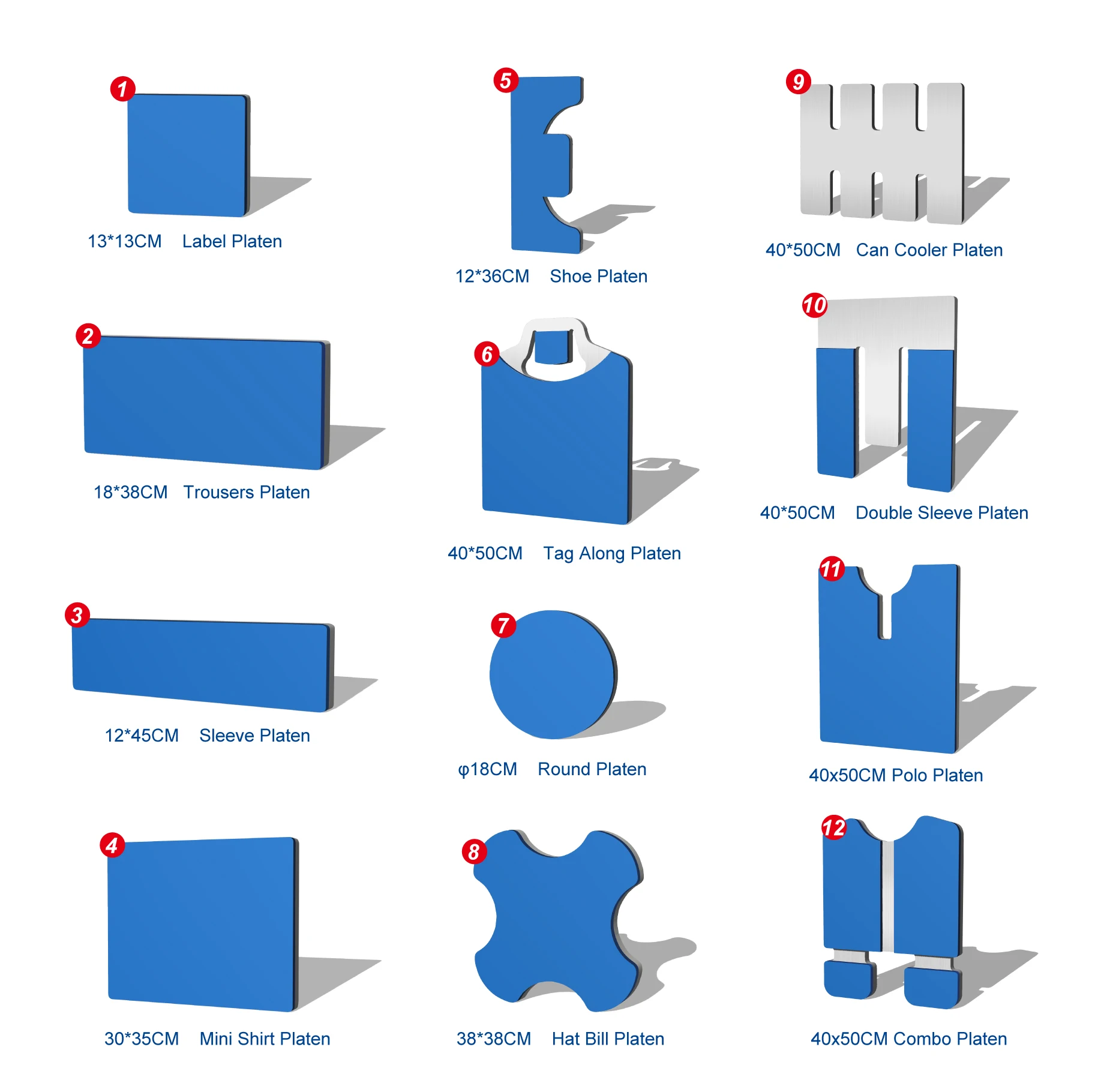 1
13*13CM Label Platen

2
18*38CM Trousers Platen

3
12*45CM Sleeve Platen

4
30*35CM Mini Shirt Platen

5
12*36CM Shoe Platen

6
40*50CM Tag Along Platen

7
φ18CM Round Platen

8
38*38CM Hat Bill Platen

9
40*50CM Can Cooler Platen

10
40*50CM Double Sleeve Platen

11
40x50CM Polo Platen

12
40x50CM Combo Platen