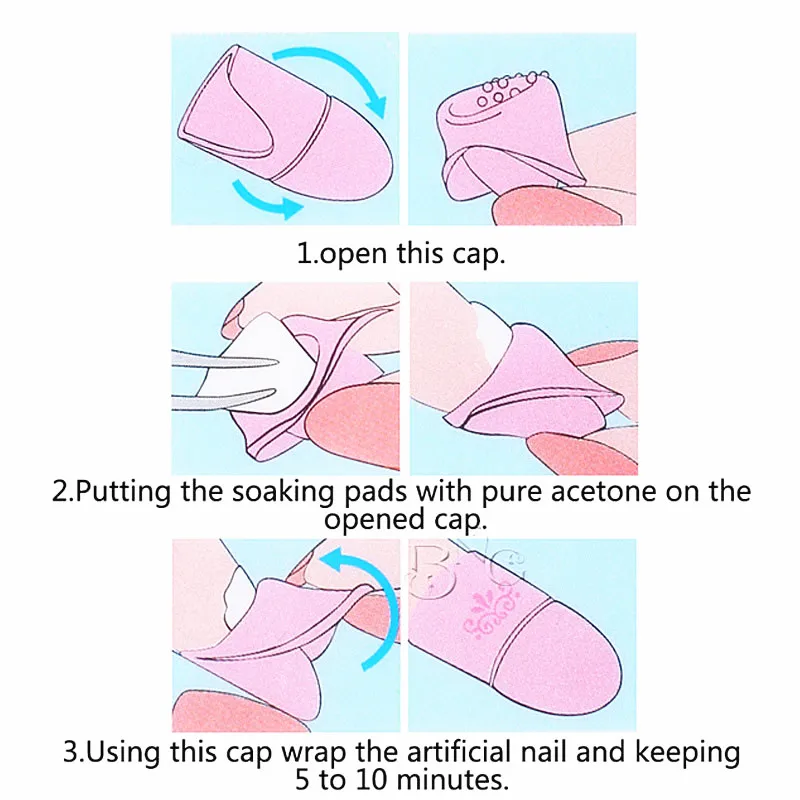 1.open this cap.

2.Putting the soaking pads with pure acetone on the opened cap.

BNG

3.Using this cap wrap the artificial nail and keeping 5 to 10 minutes.