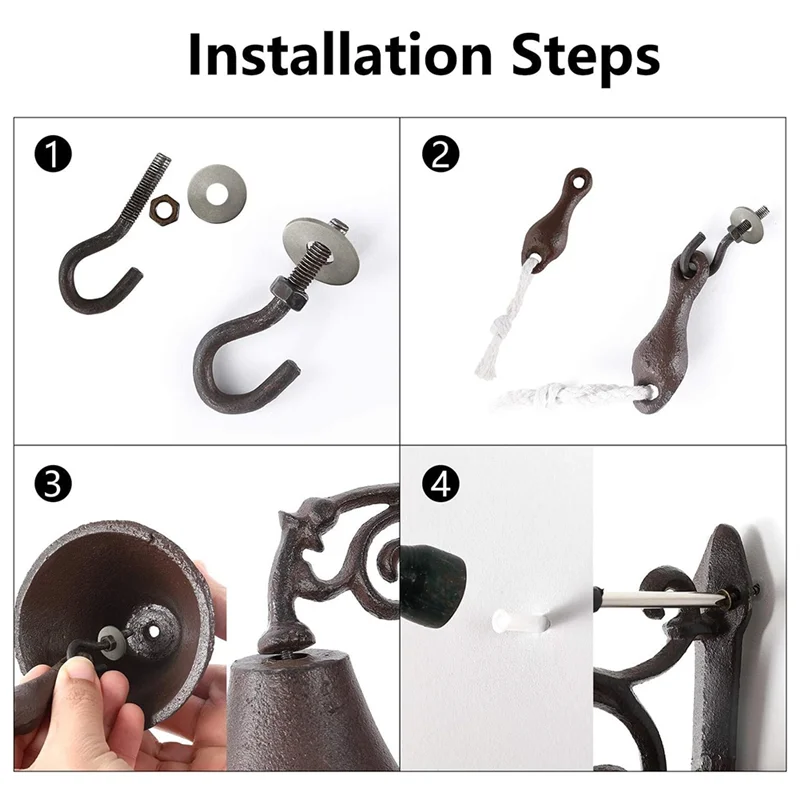 Installation Steps

1

2

3

4