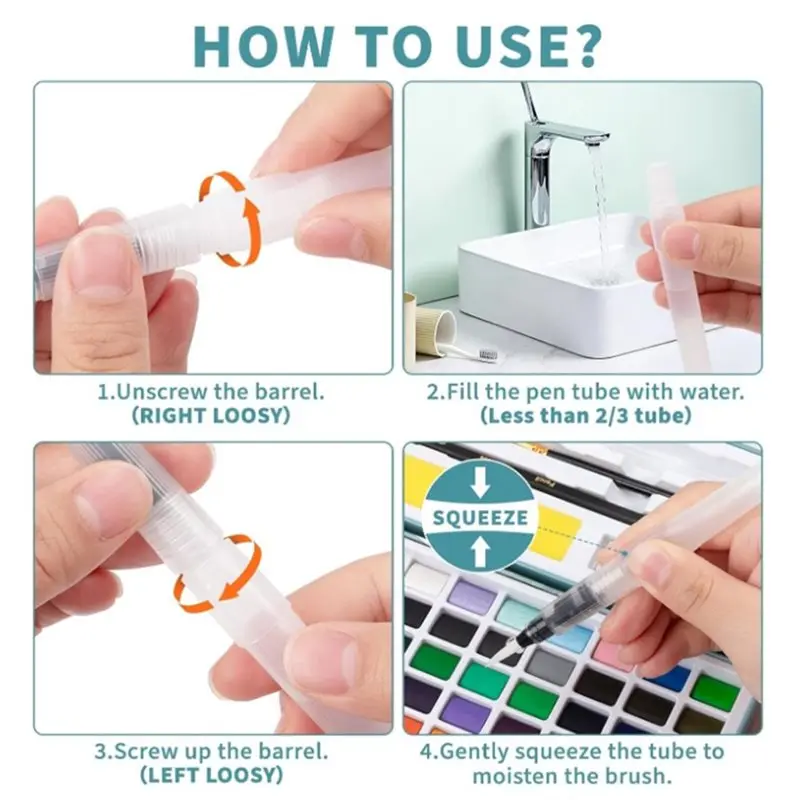 HOW TO USE?

1.Unscrew the barrel.
(RIGHT LOOSY)

2.Fill the pen tube with water.
(Less than 2/3 tube)

SQUEEZE

3.Screw up the barrel.
(LEFT LOOSY)

4.Gently squeeze the tube to moisten the brush.