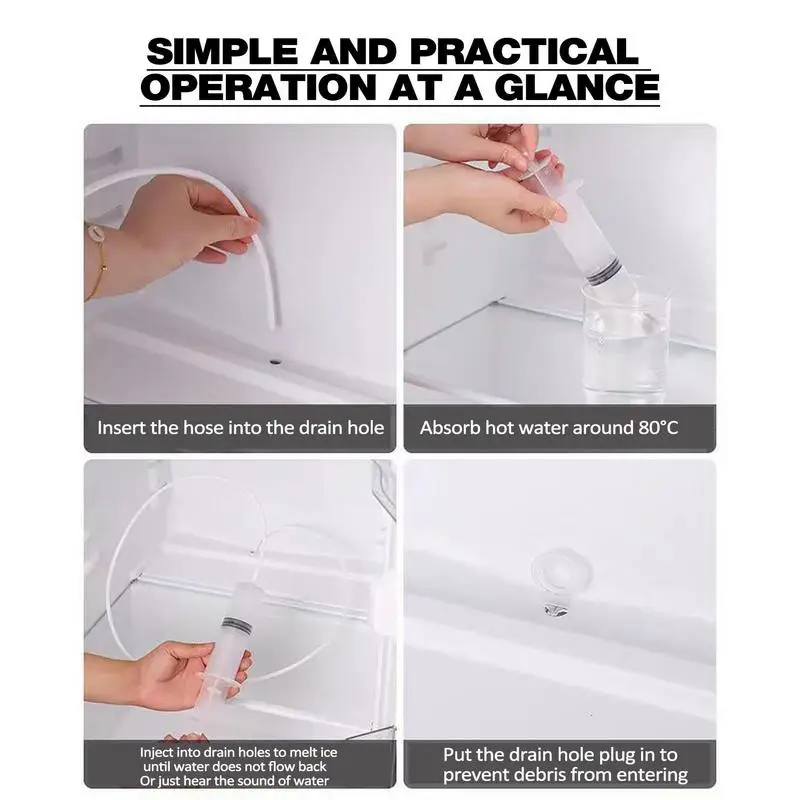 SIMPLE AND PRACTICAL OPERATION AT A GLANCE

Insert the hose into the drain hole

Absorb hot water around 80°C

Inject into drain holes to melt ice until water does not flow back Or just hear the sound of water

Put the drain hole plug in to prevent debris from entering