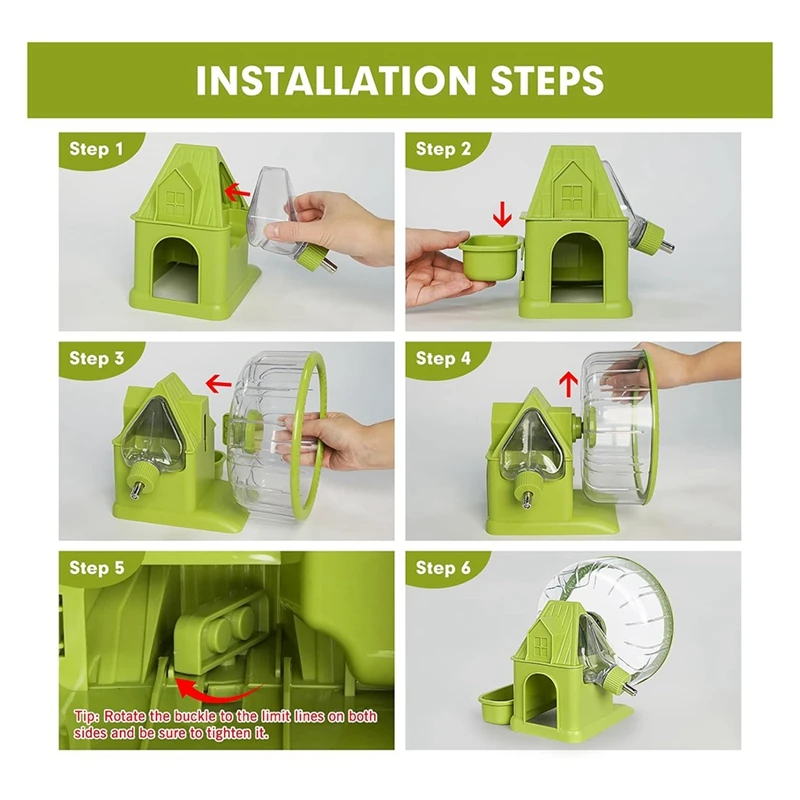 INSTALLATION STEPS

Step 1

Step 2

Step 3

Step 4

Step 5

Tip: Rotate the buckle to the limit lines on both sides and be sure to tighten it.

Step 6