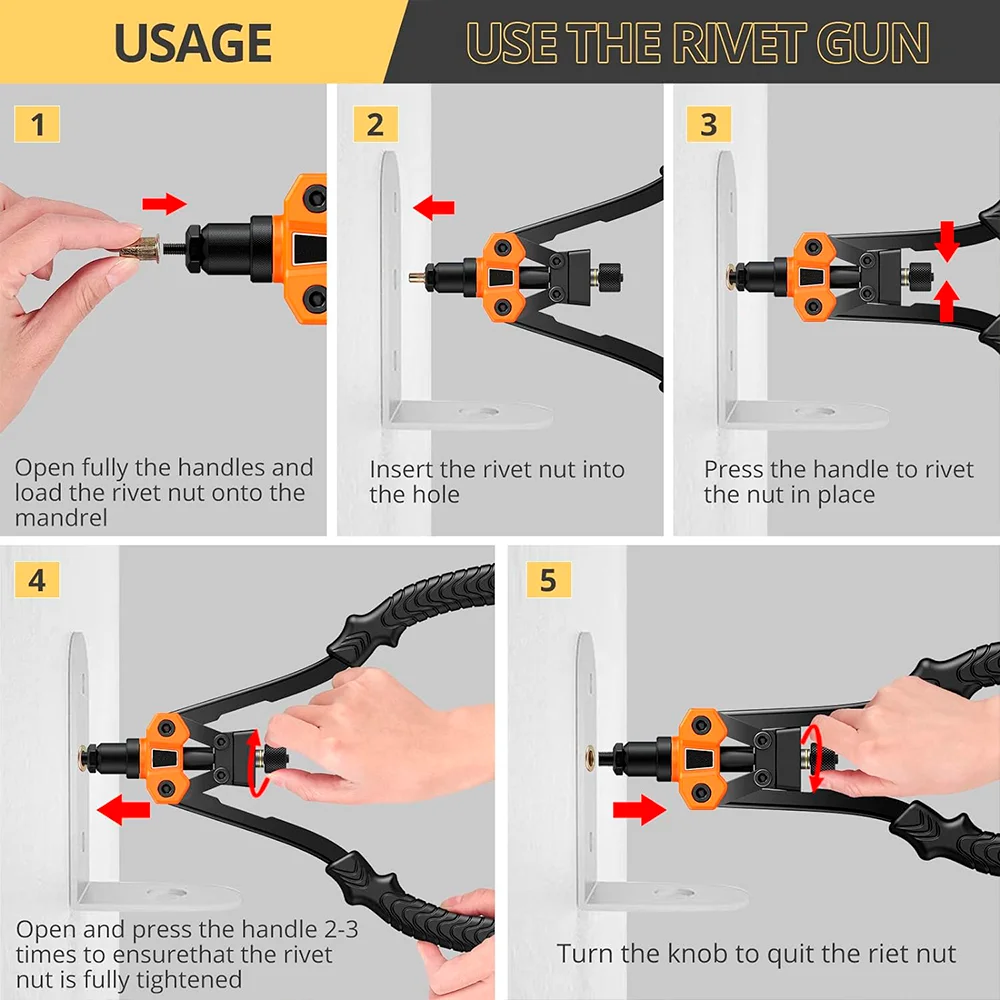 USAGE

USE THE RIVET GUN

1

Open fully the handles and load the rivet nut onto the mandrel

2

Insert the rivet nut into the hole

3

Press the handle to rivet the nut in place

4

Open and press the handle 2-3 times to ensurethat the rivet nut is fully tightened

5

Turn the knob to quit the riet nut