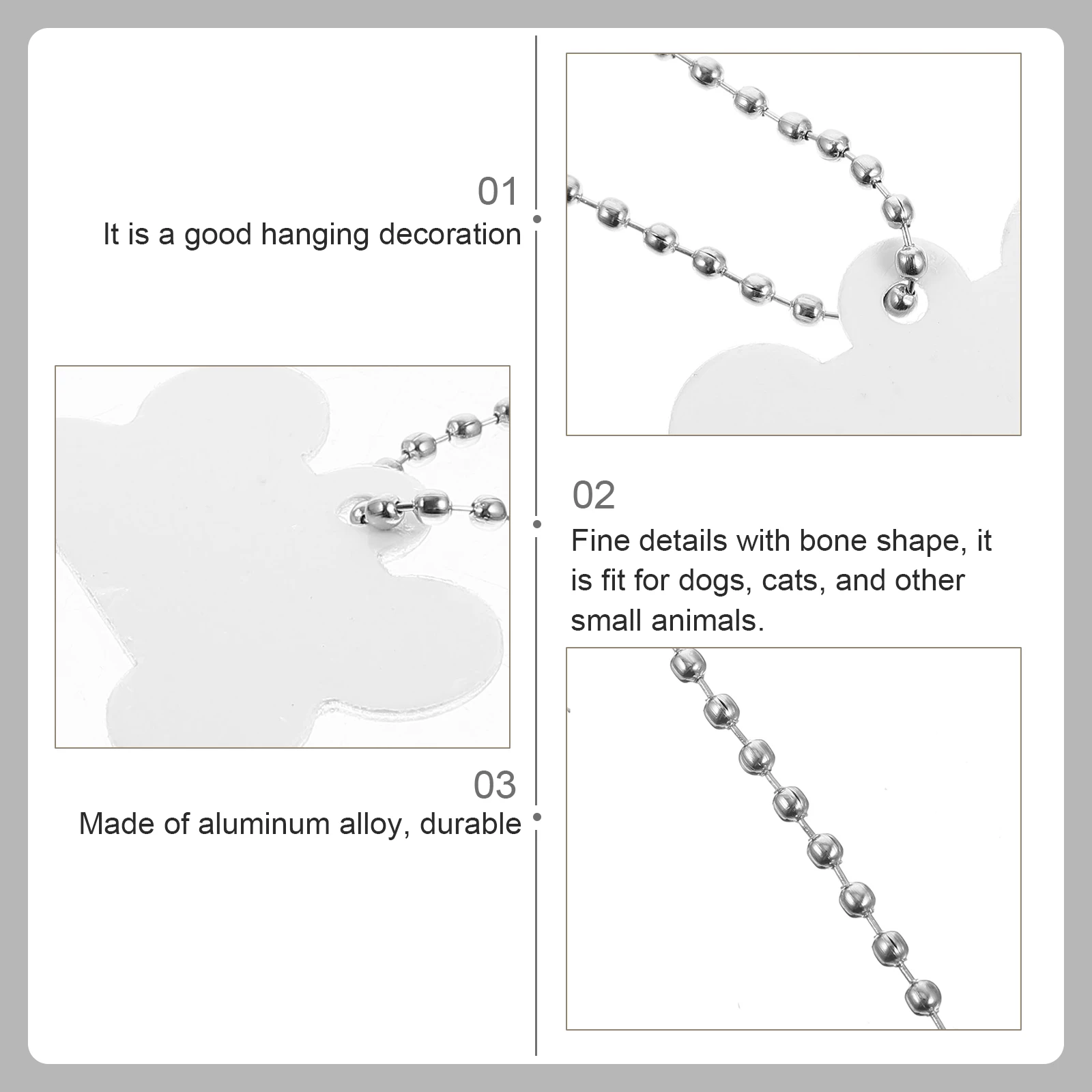 01
It is a good hanging decoration

02
Fine details with bone shape, it is fit for dogs, cats, and other small animals.

03
Made of aluminum alloy, durable