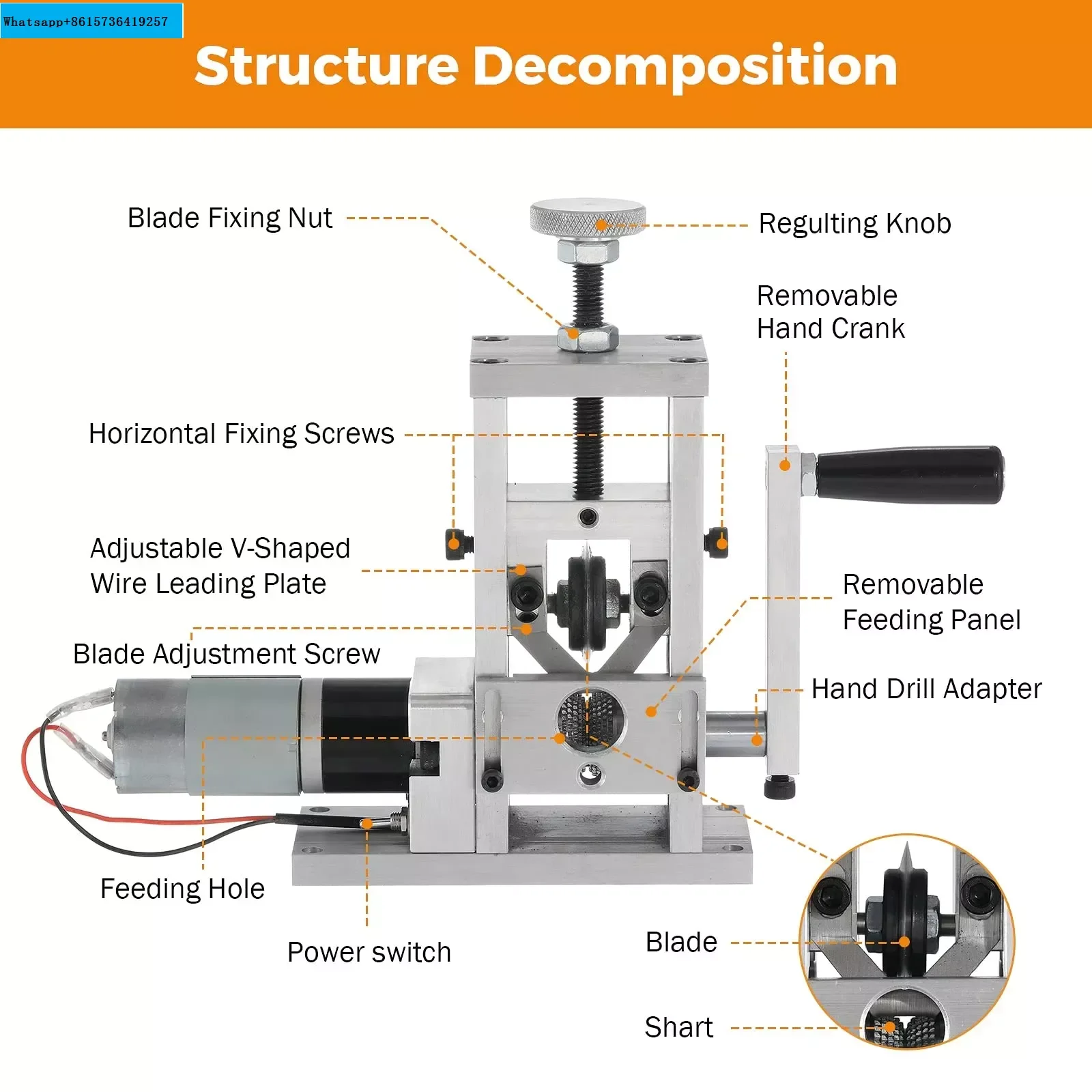 Whatsapp+8615736419257

Structure Decomposition

Blade Fixing Nut

Regulting Knob

Removable Hand Crank

Horizontal Fixing Screws

Adjustable V-Shaped Wire Leading Plate

Removable Feeding Panel

Blade Adjustment Screw

Hand Drill Adapter

Feeding Hole

Power switch

Blade

Shart