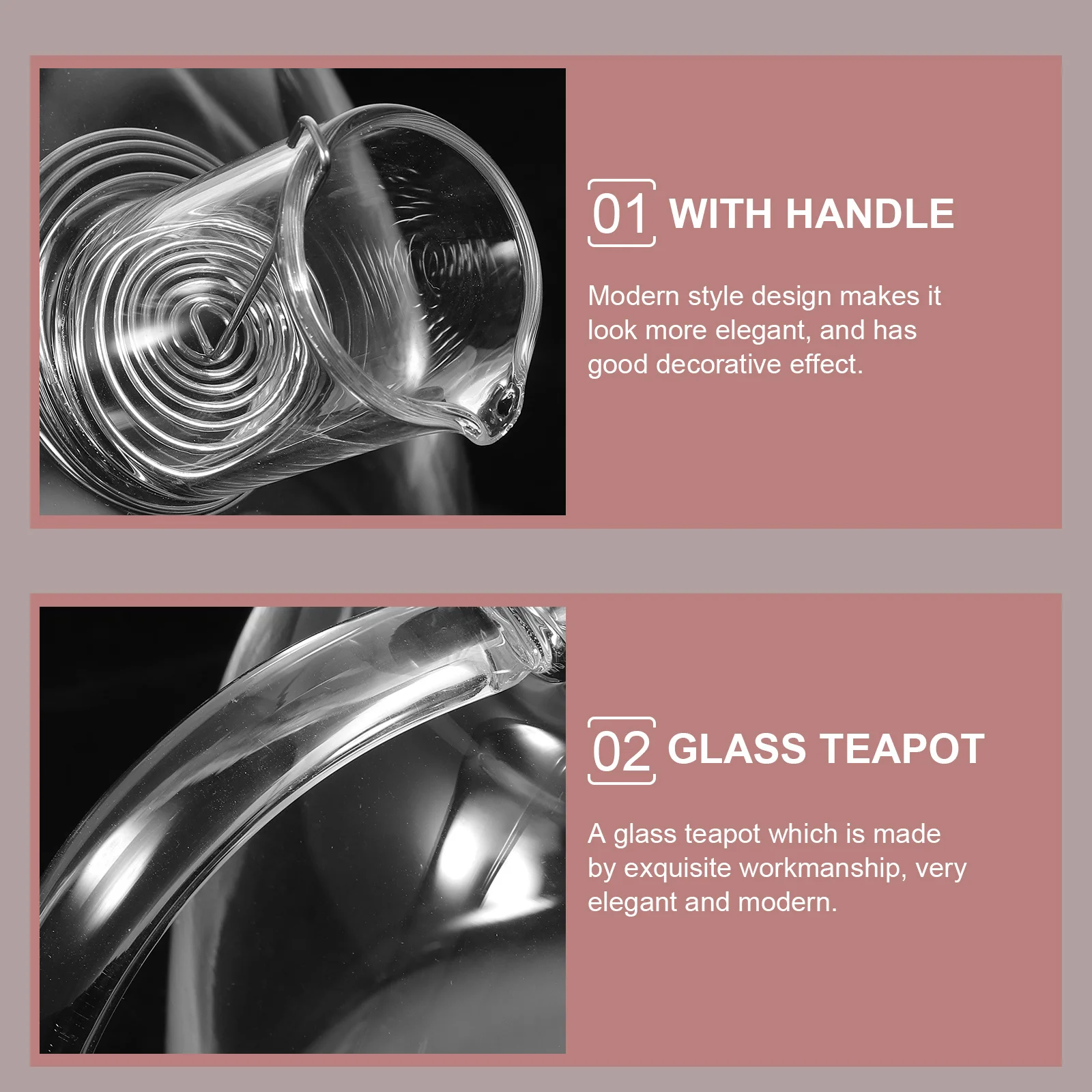 01 WITH HANDLE

Modern style design makes it look more elegant, and has good decorative effect.

02 GLASS TEAPOT

A glass teapot which is made by exquisite workmanship, very elegant and modern.