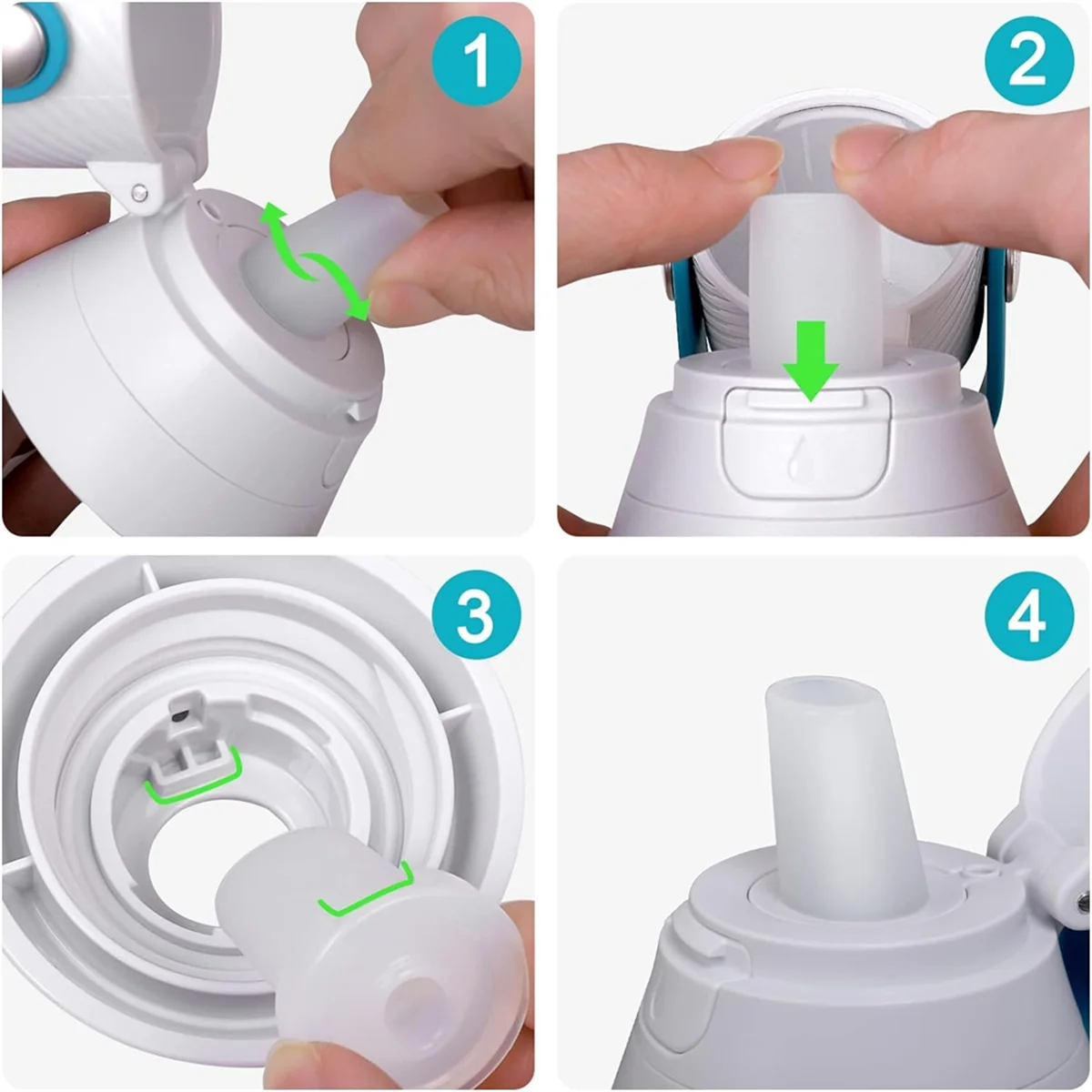 1

2

3

4