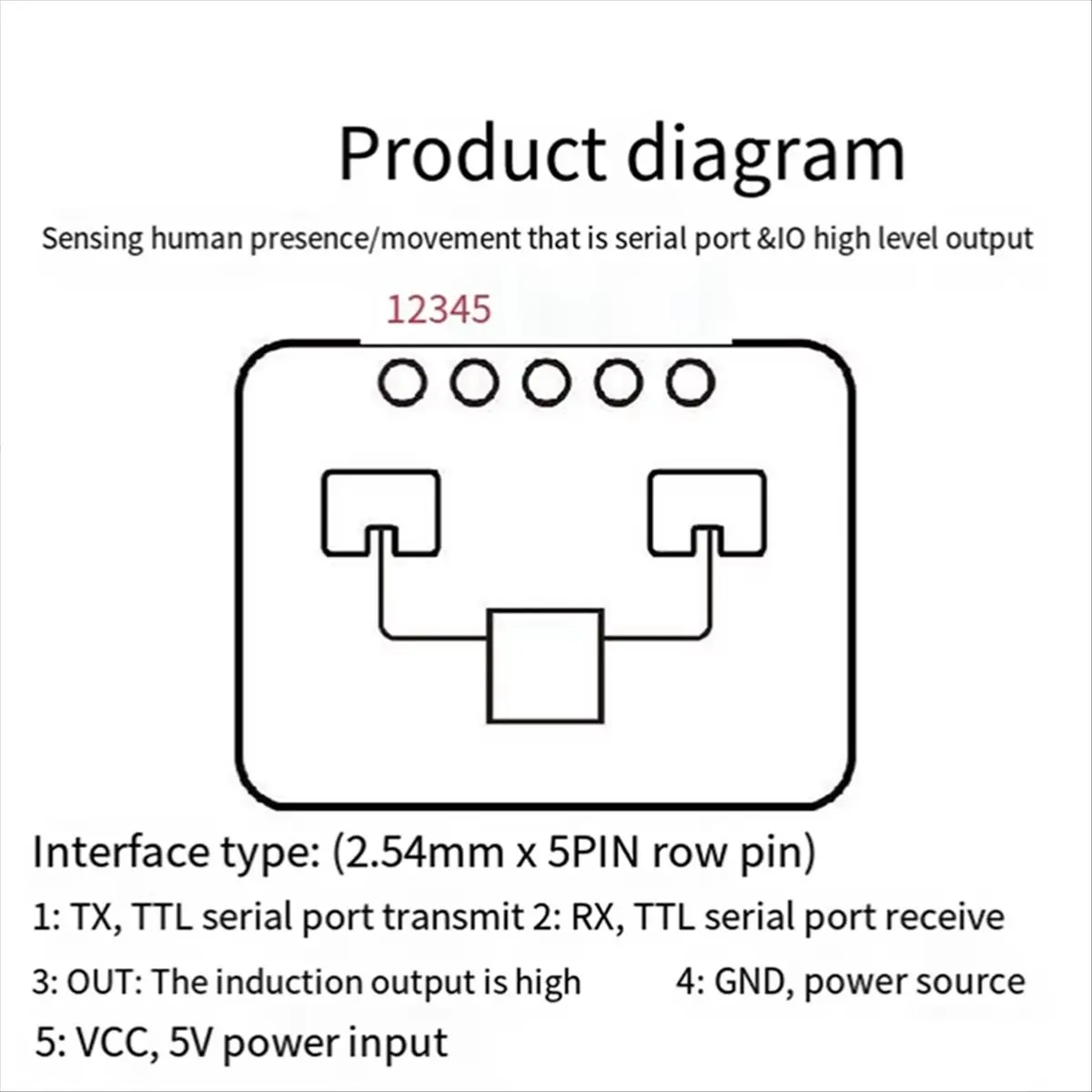 Product diagram

Sensing human presence/movement that is serial port &IO high level output

12345

Interface type: (2.54mm x 5PIN row pin)

1: TX, TTL serial port transmit 2: RX, TTL serial port receive

3: OUT: The induction output is high 4: GND, power source

5: VCC, 5V power input