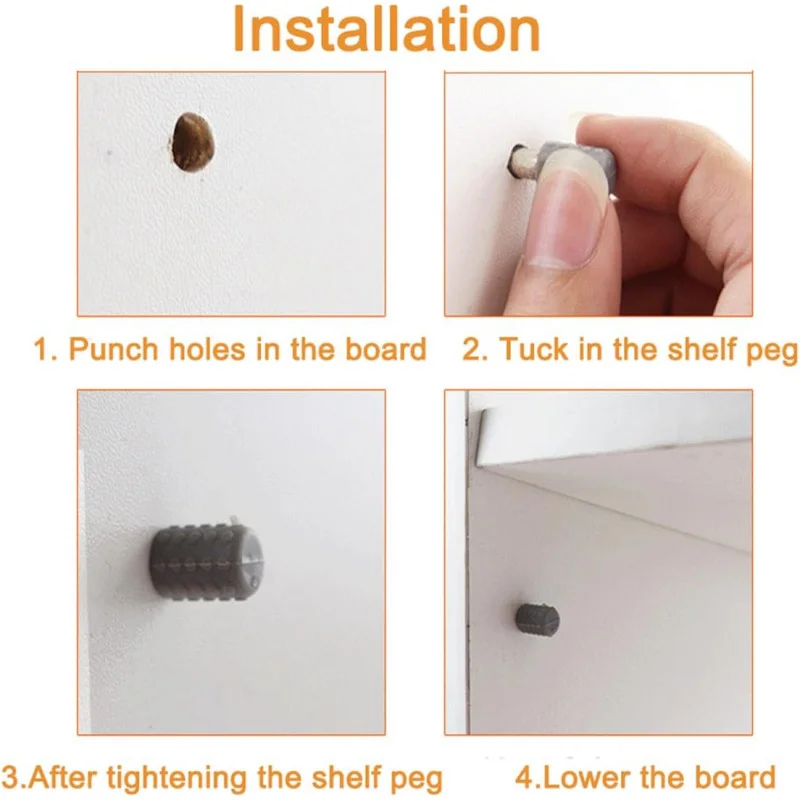 Installation

1. Punch holes in the board

2. Tuck in the shelf peg

3.After tightening the shelf peg

4.Lower the board